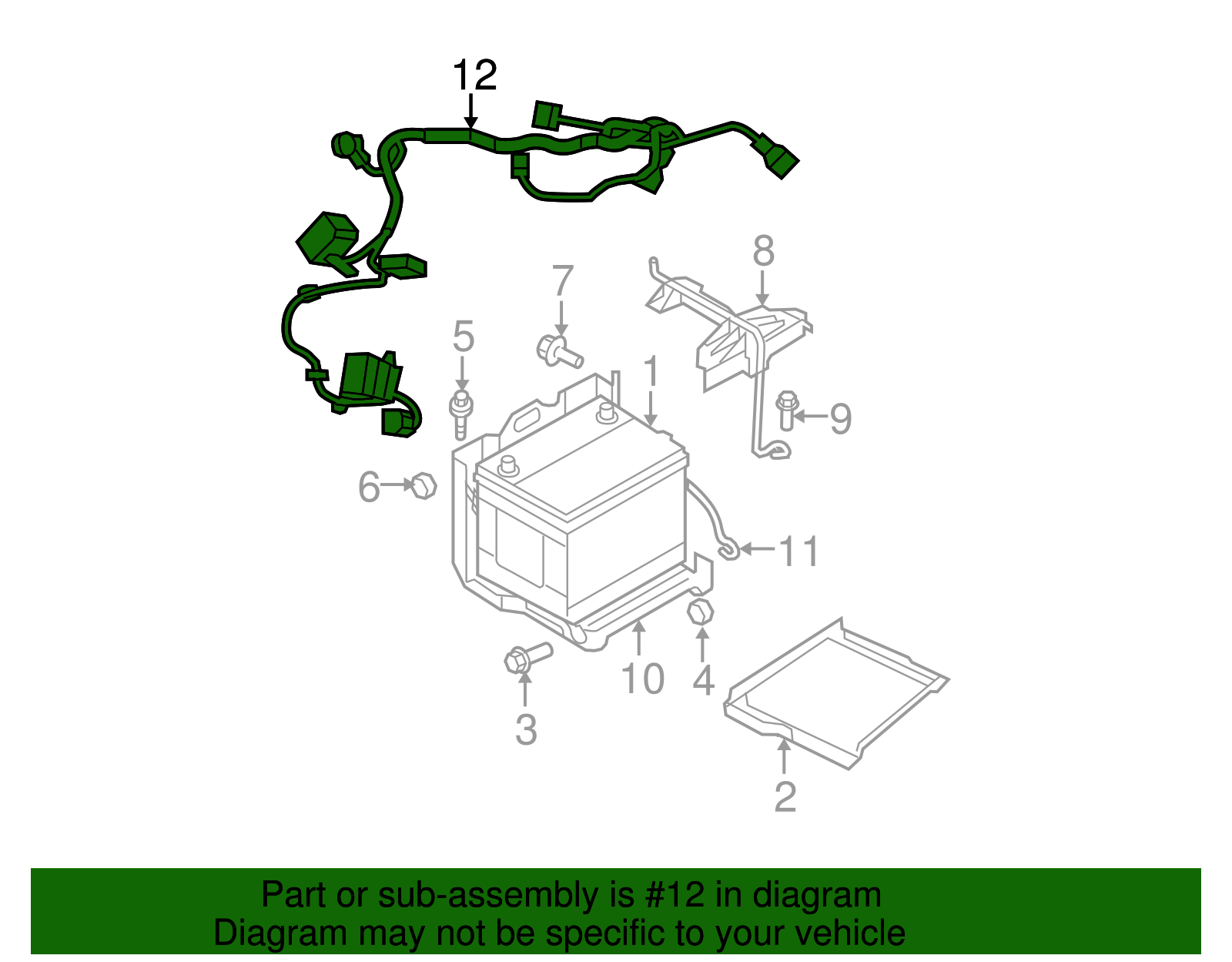 12

8

7

5

1

9

6

11

10

4

3

2

Part or sub-assembly is #12 in diagram
Diagram may not be specific to your vehicle