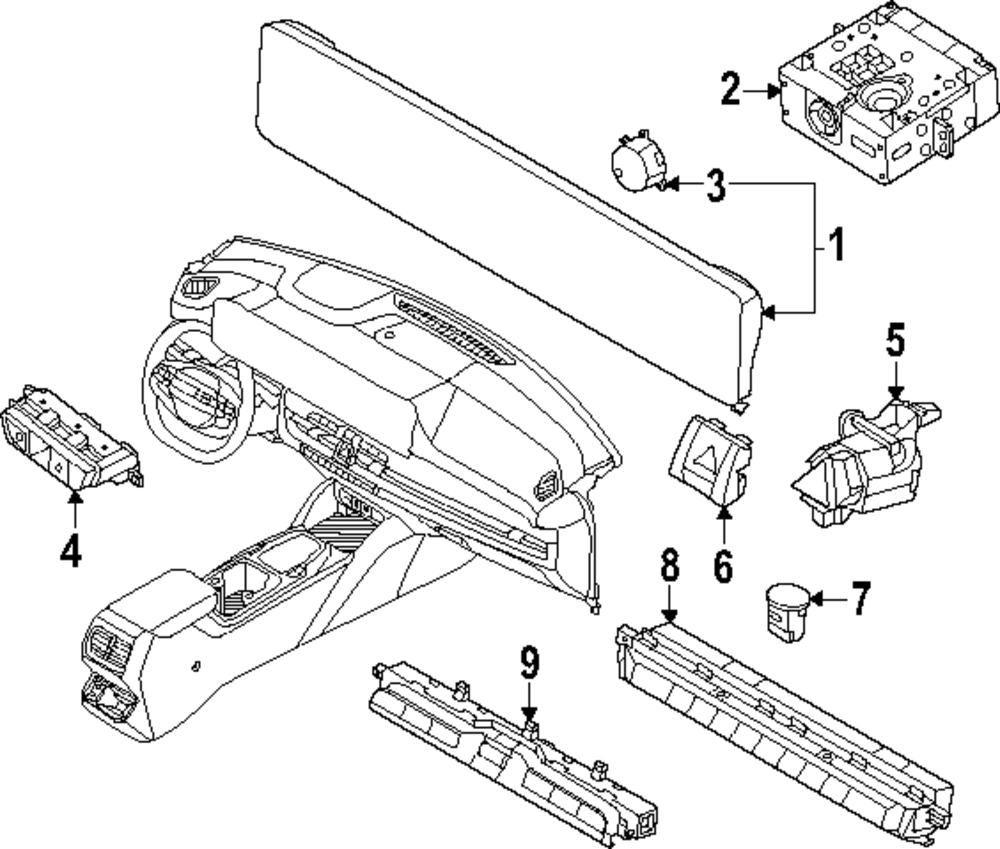 2
3
1
5
4
6
8
7
9