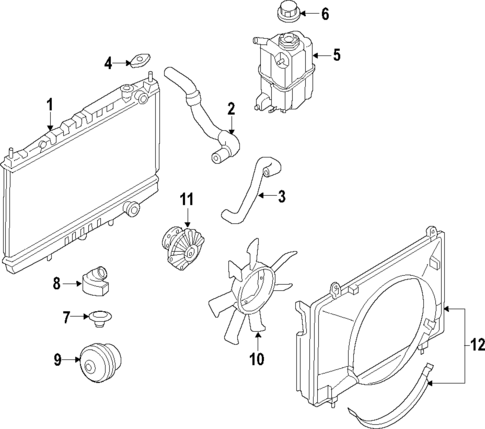 6
5
4
1
2
3
11
8
7
9
10
12