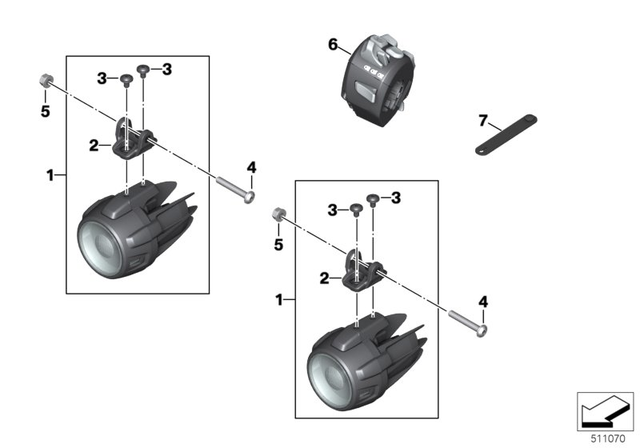 6
3
3
5
7
2
1
4
3
3
5
2
1
4
511070