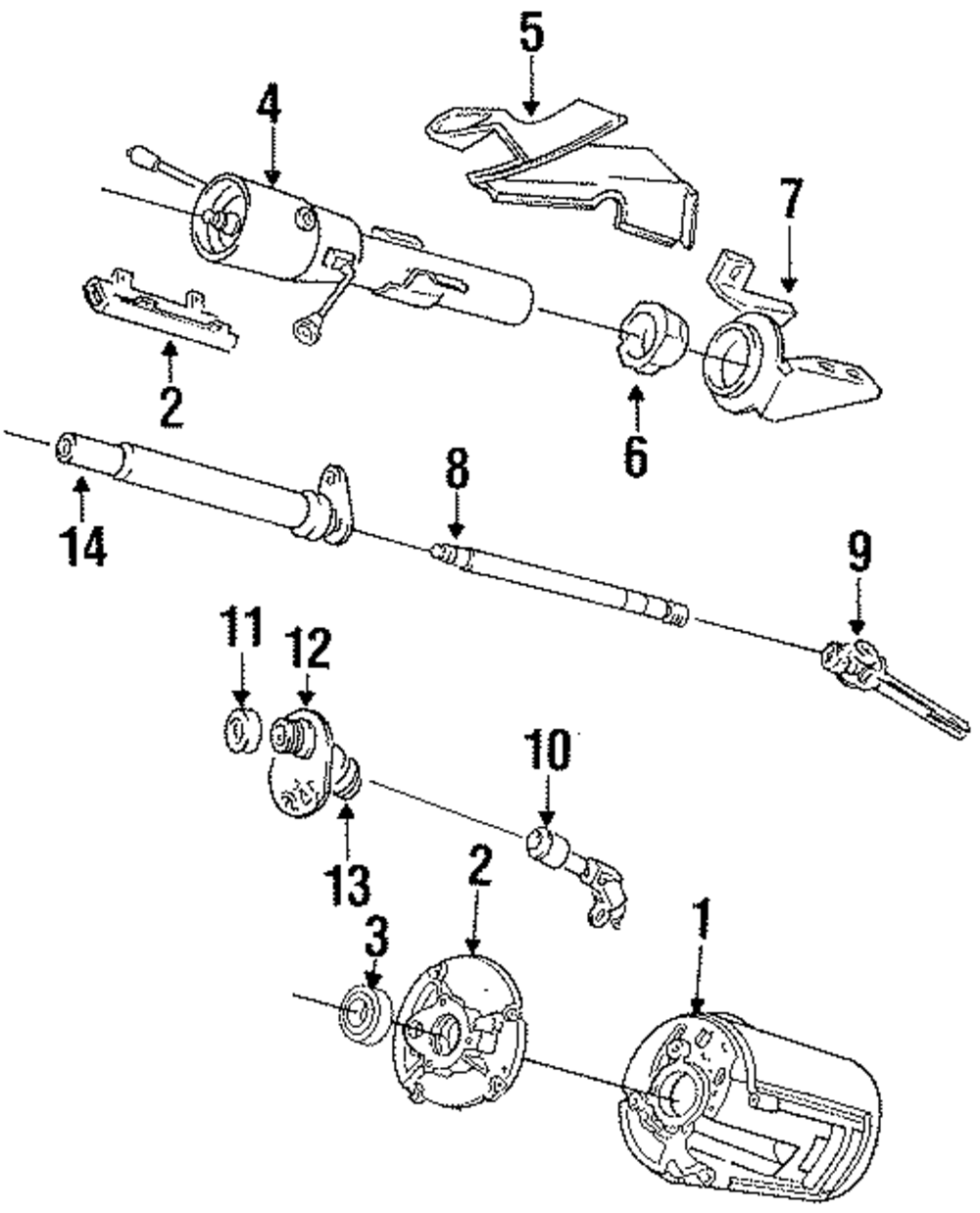 5
4
7
2
6
8
14
9
11
12
10
13
2
3
1