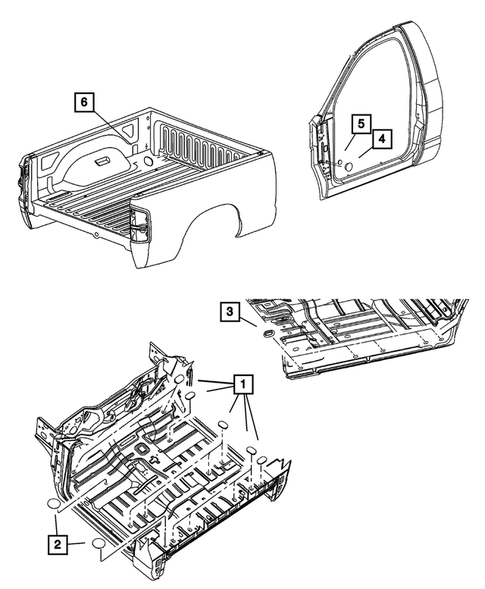 6
5
4
3
1
2