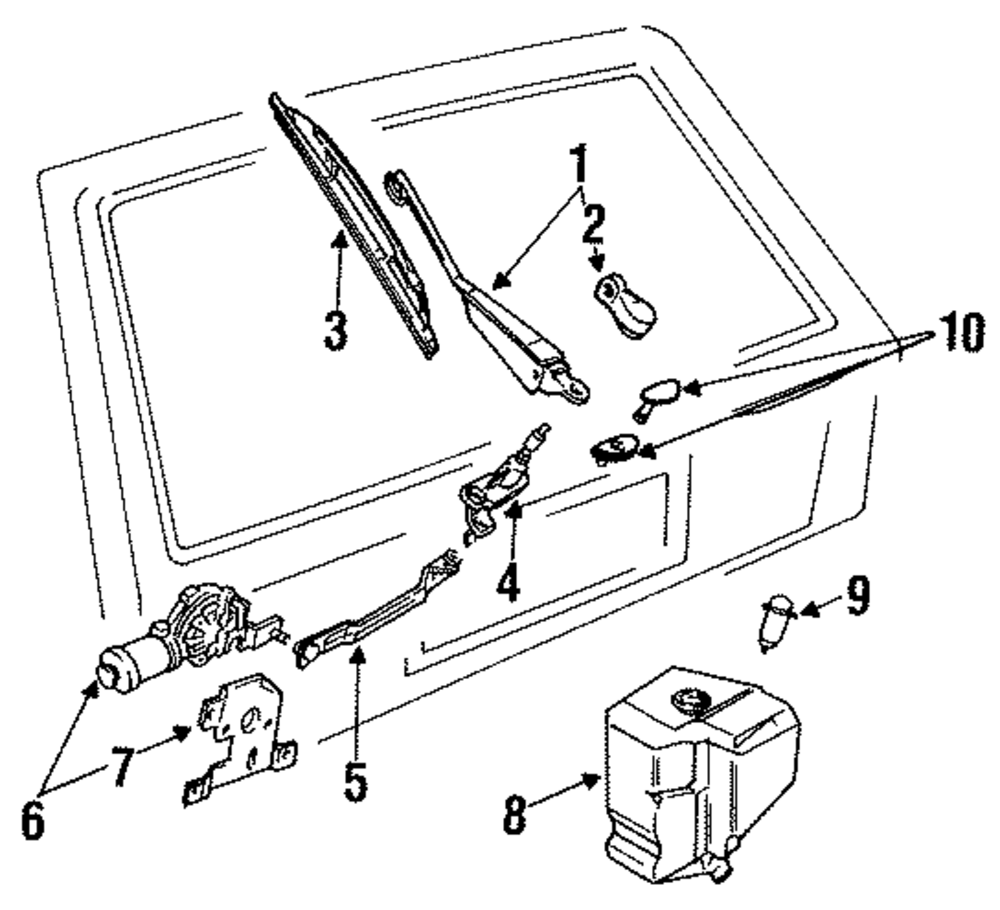 1
2
3
10
4
9
5
7
6
8