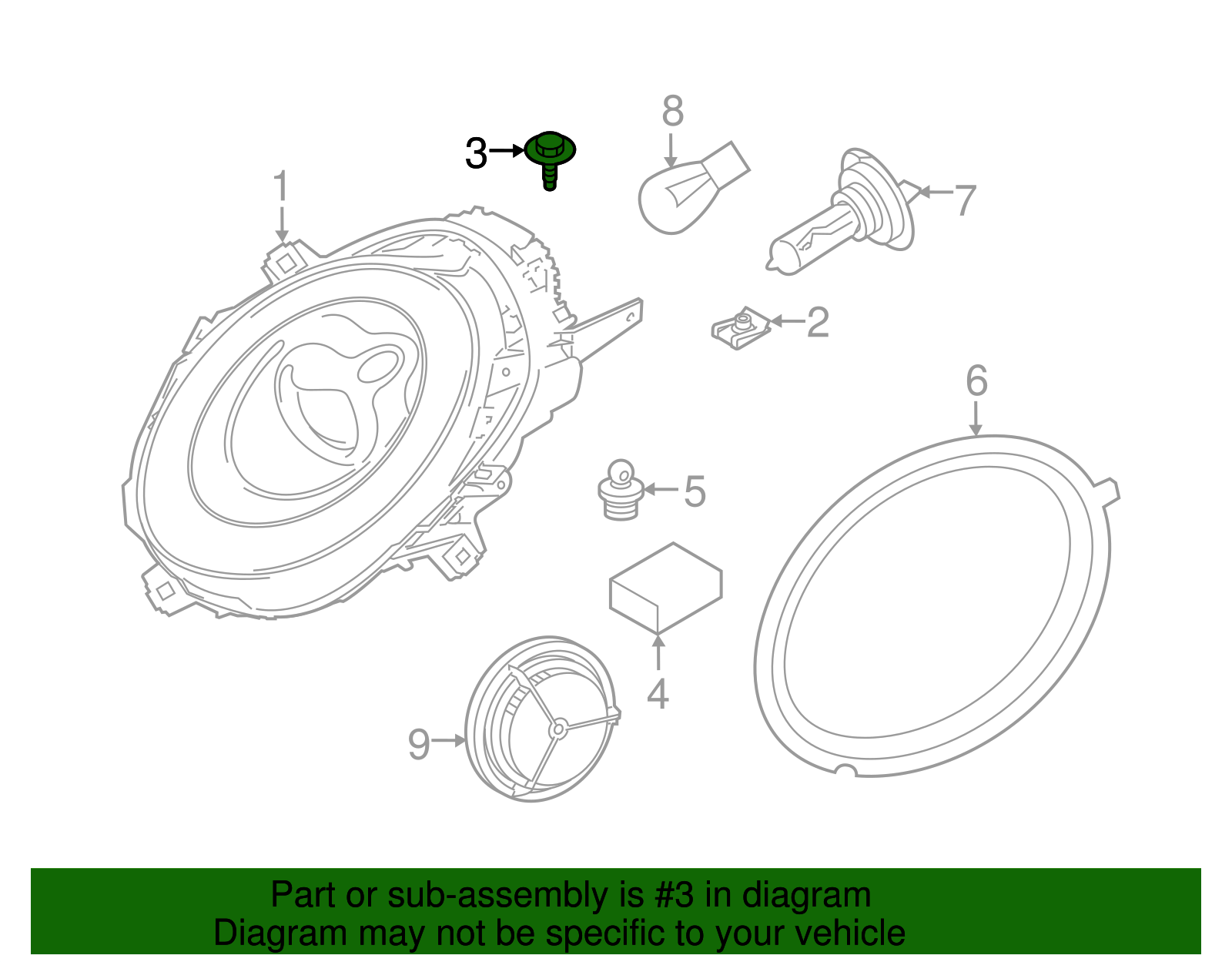 8
3
1
7
2
6
5
4
9

Part or sub-assembly is #3 in diagram
Diagram may not be specific to your vehicle