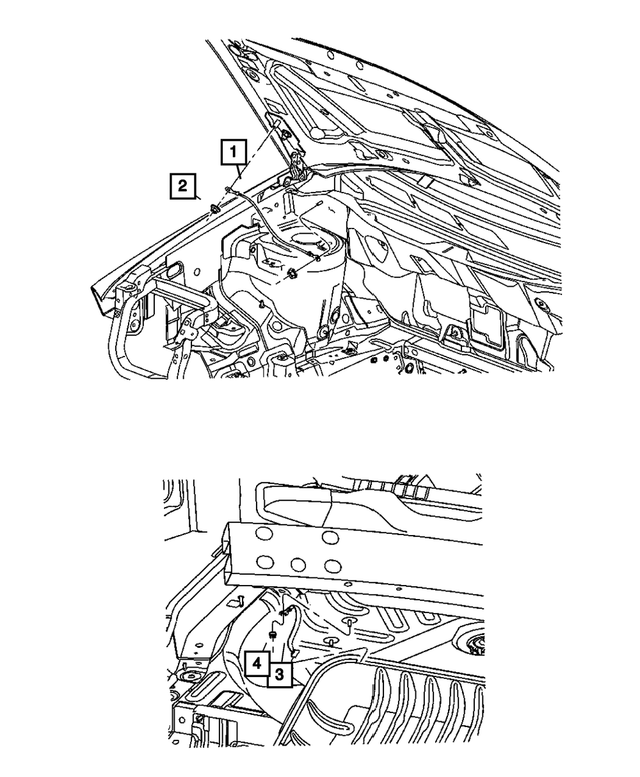 1
2
4
3