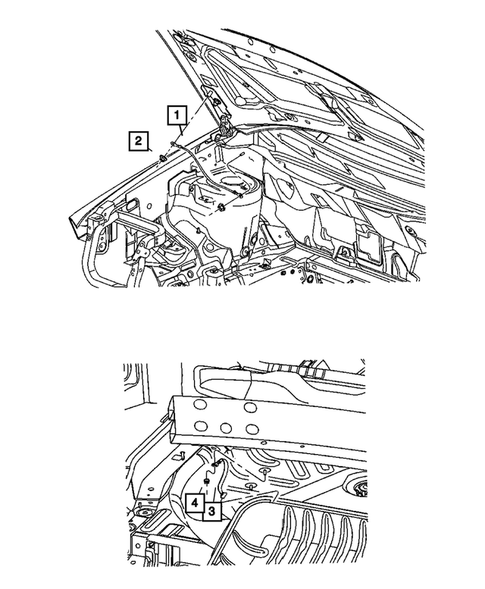 1
2
4
3