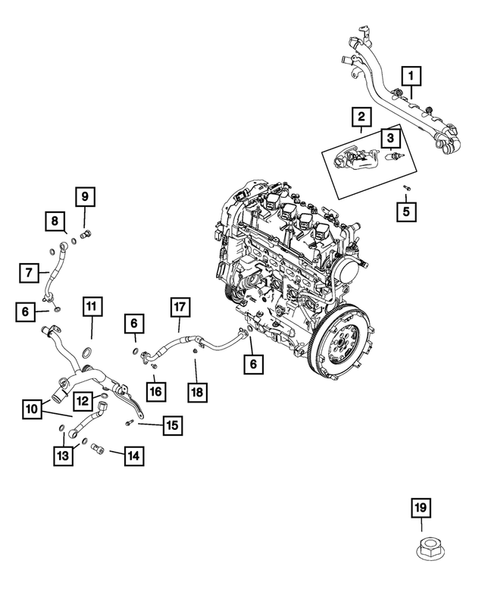 1
2
3
5
9
8
7
6
11
6
17
6
16
18
10
12
15
13
14
19