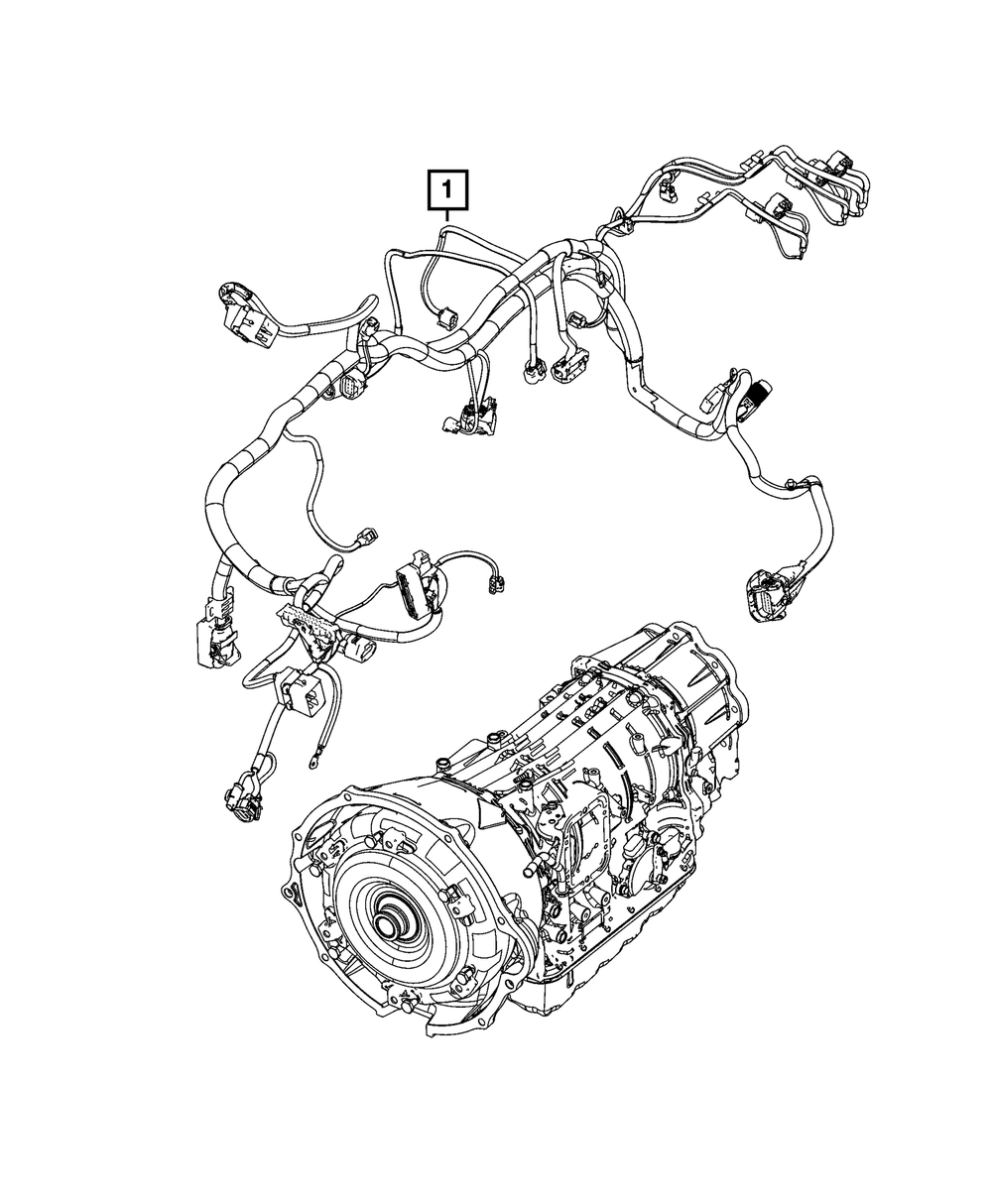 1