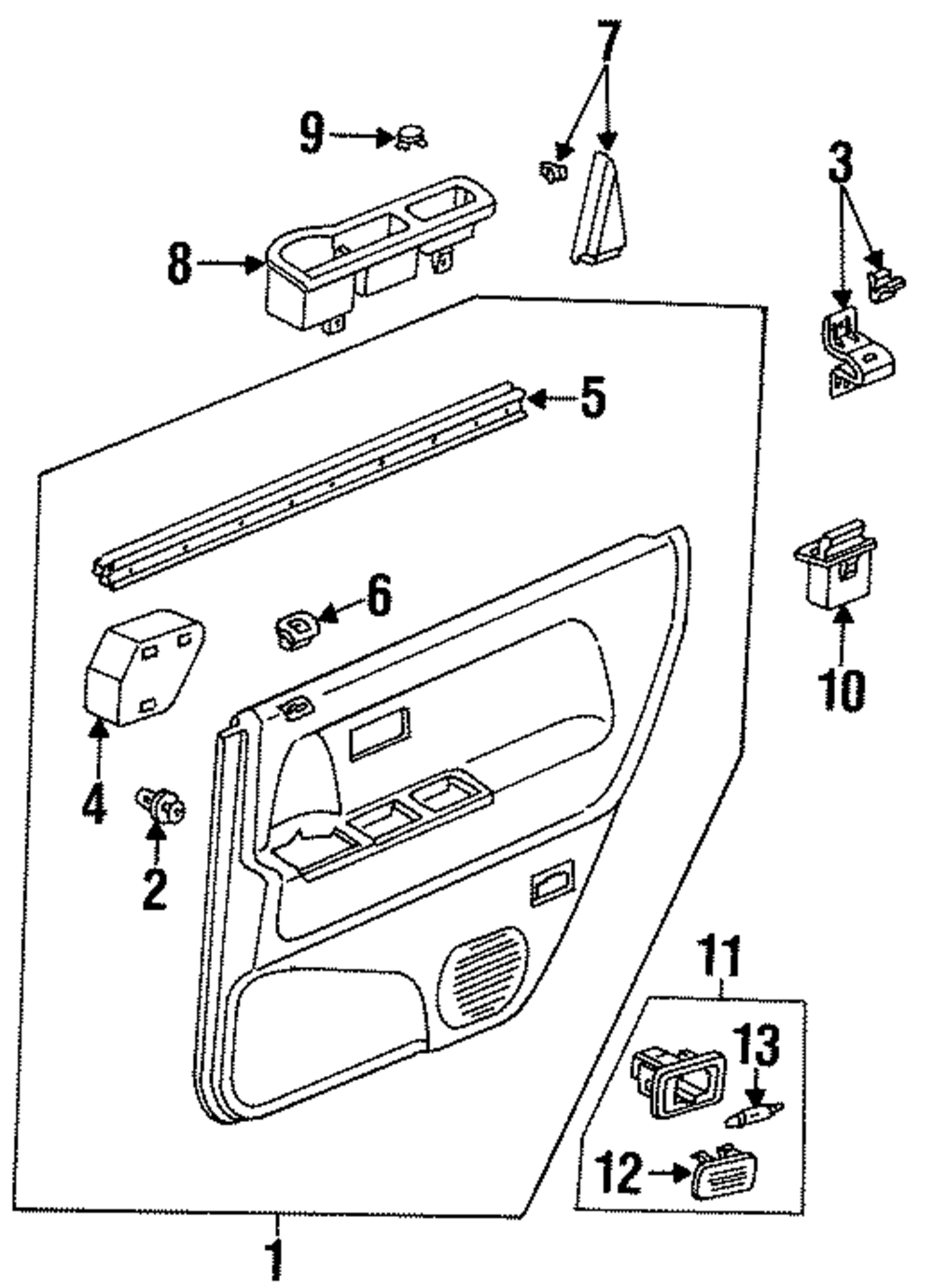 7
9
3
8
5
6
10
4
2
11
13
12
1