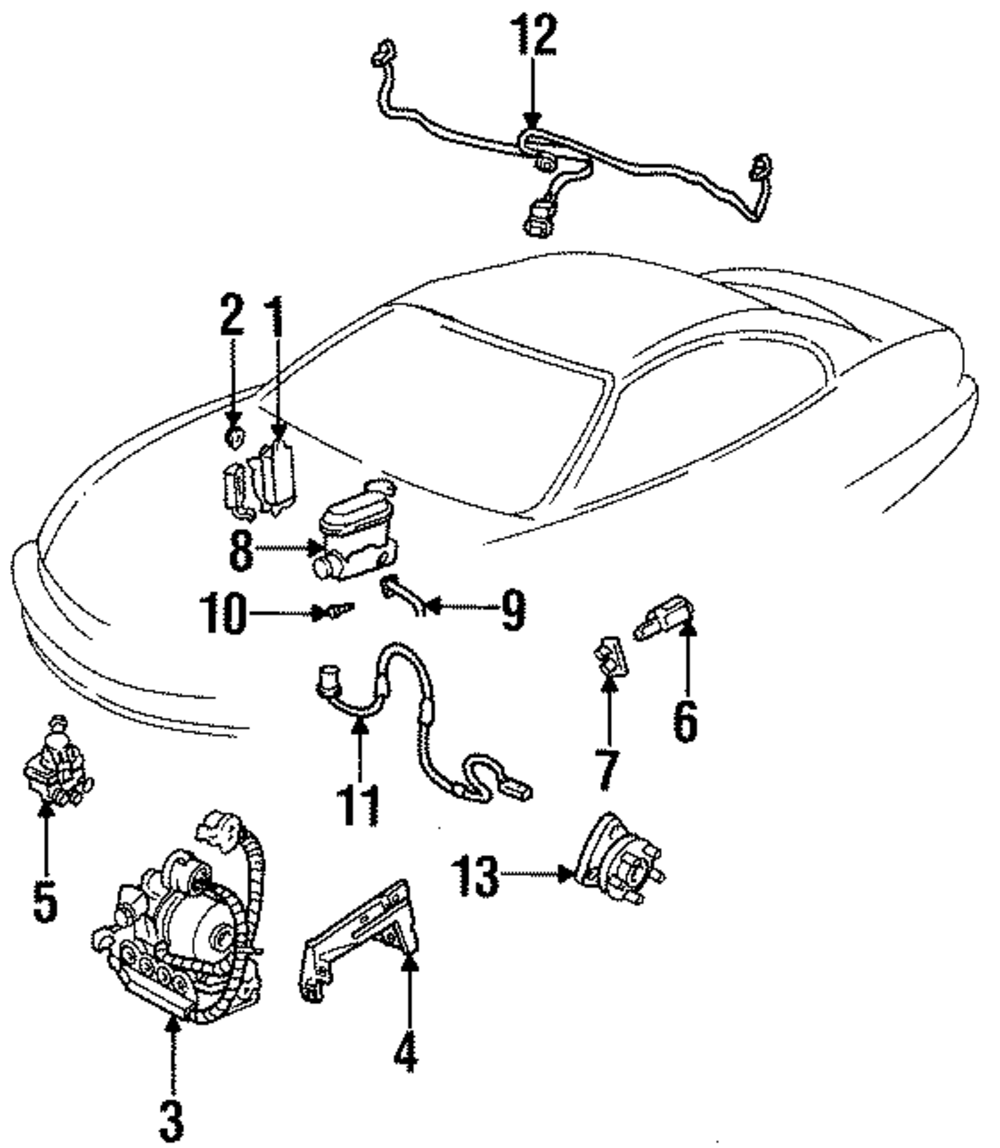 12
2
1
8
10
9
6
7
11
5
13
3
4