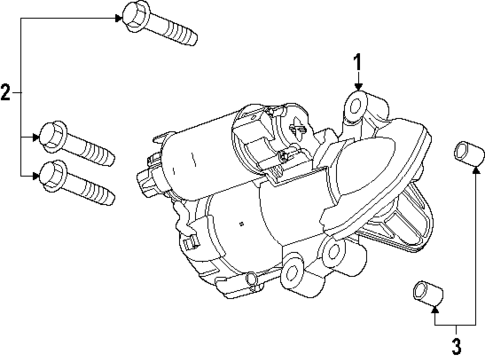 2
1
3