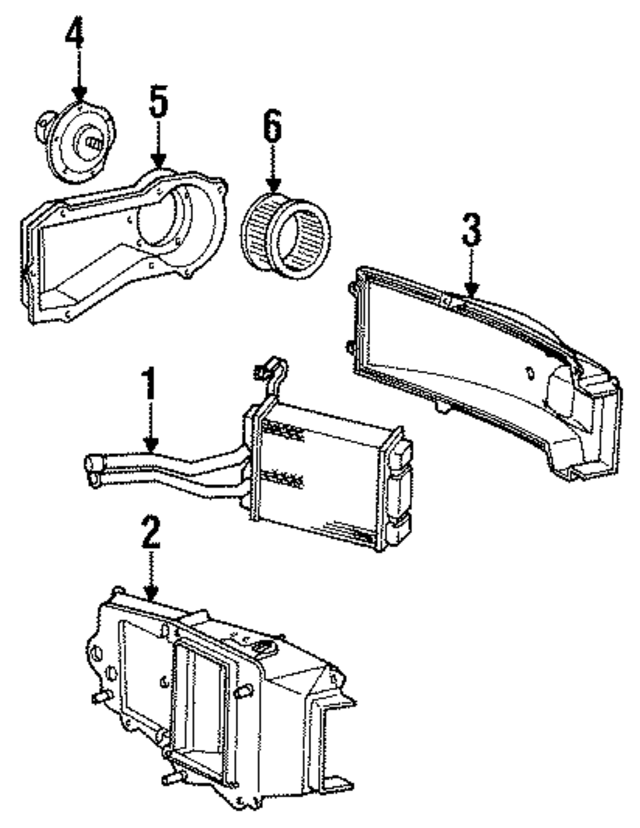 4
5
6
3
1
2