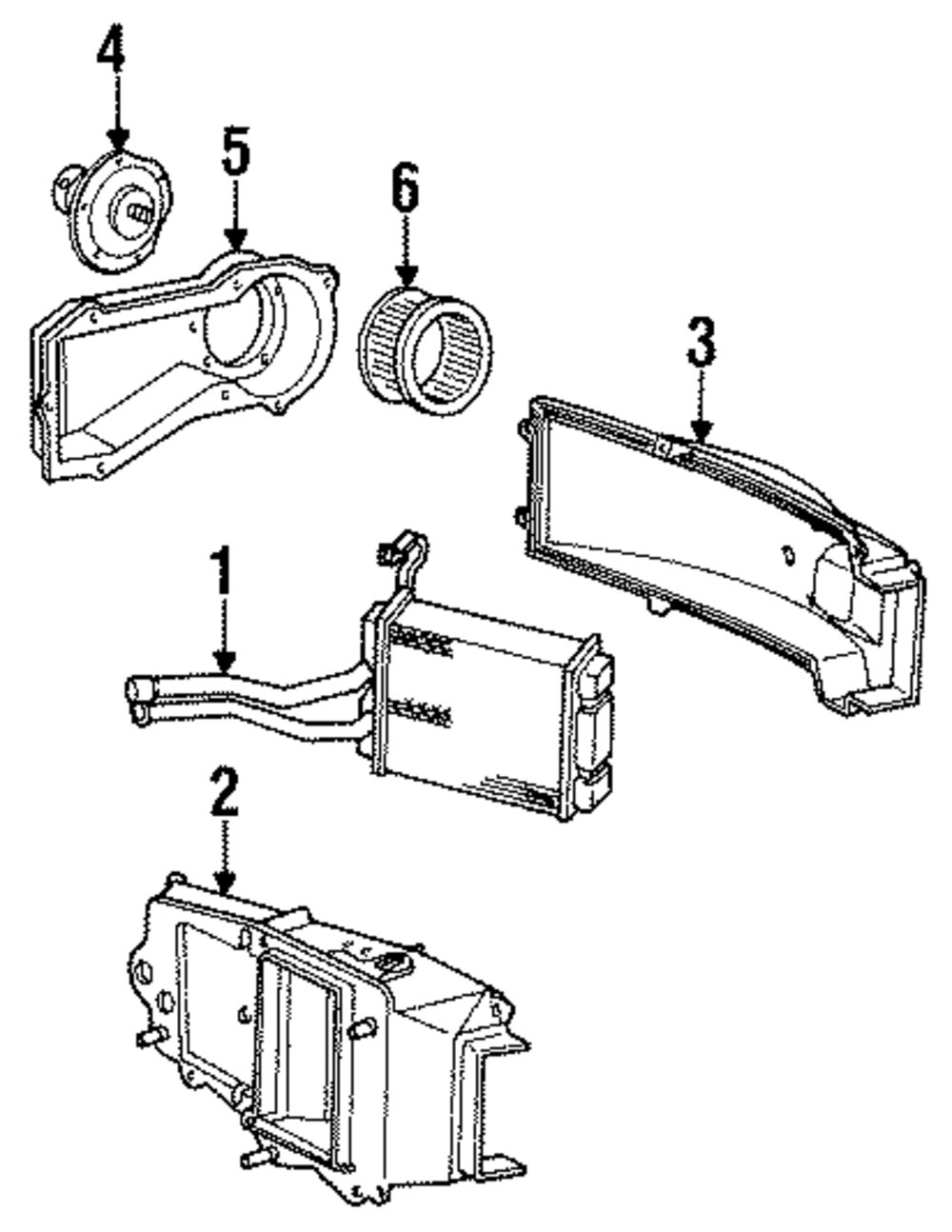 4
5
6
3
1
2