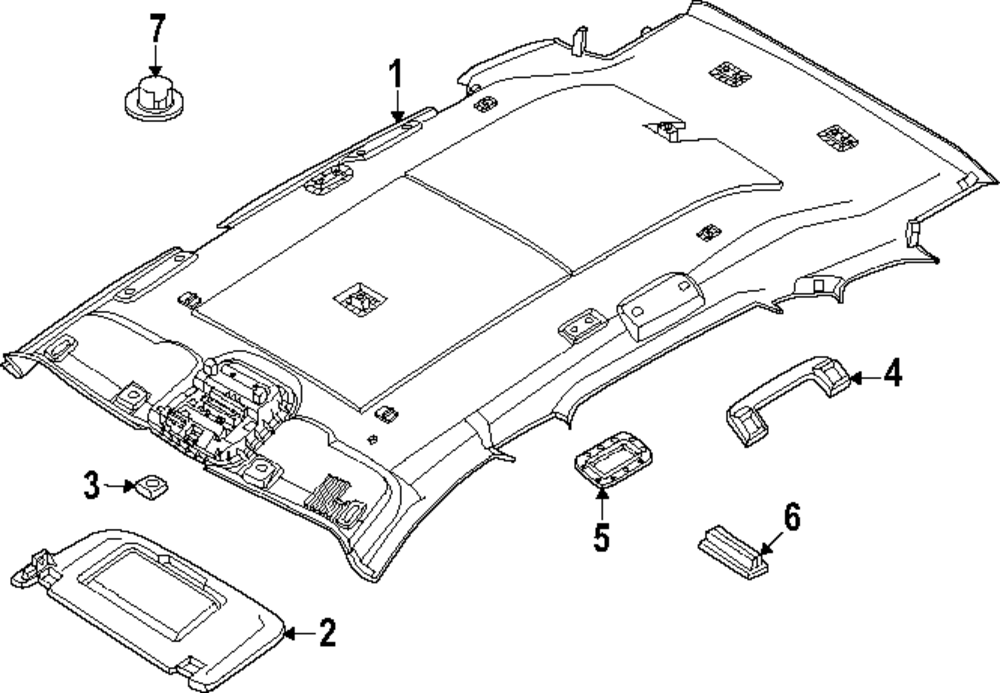 7
1
4
3
5
6
2