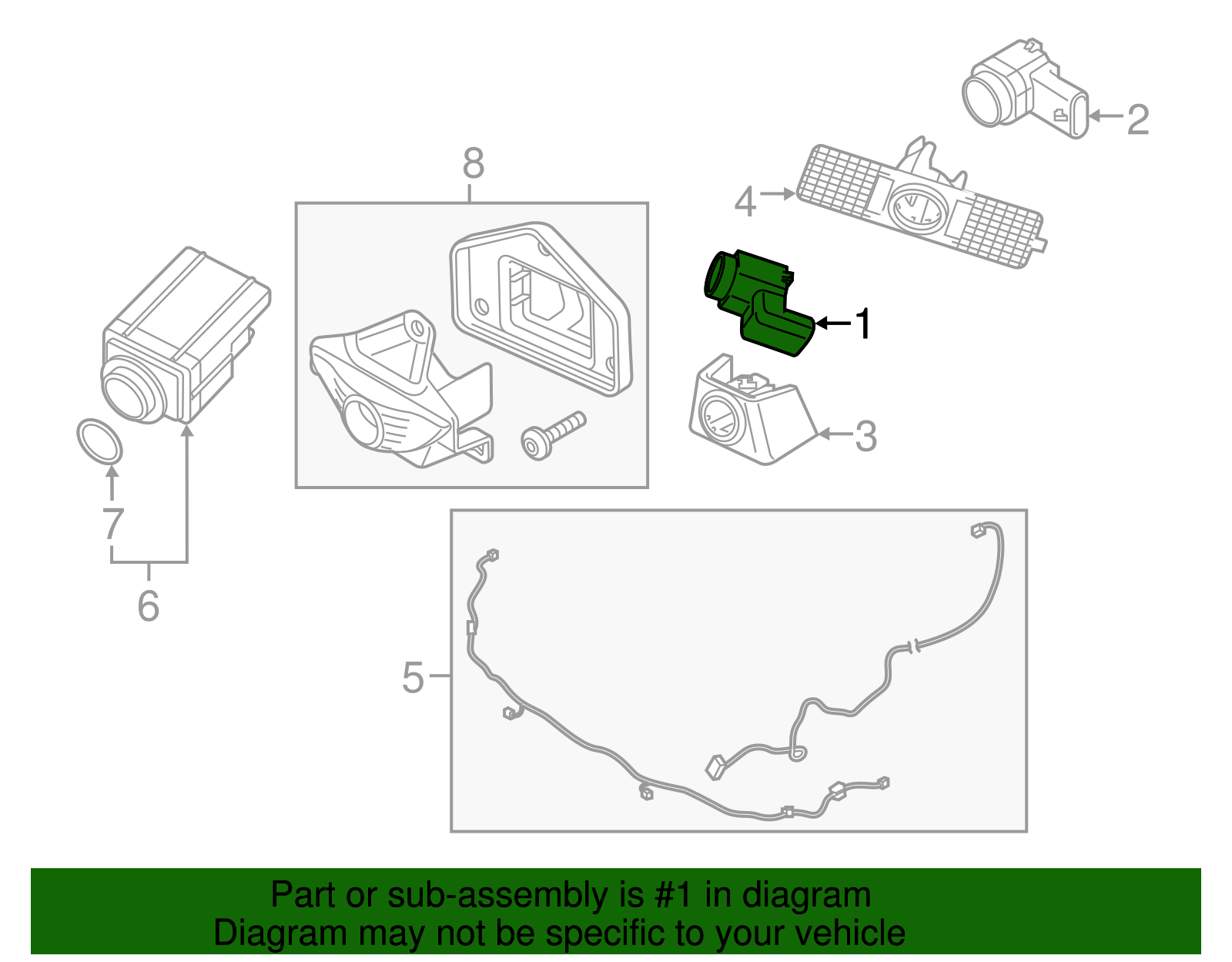 2

8

4

1

3

7

6

5

Part or sub-assembly is #1 in diagram
Diagram may not be specific to your vehicle