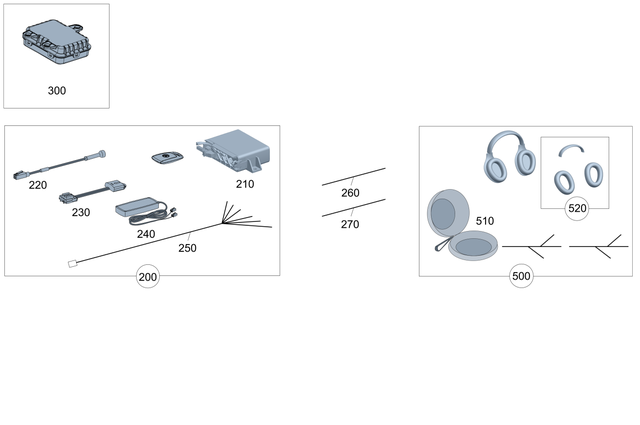 300

220
210
230
240
250
200

260
270

510
520
500