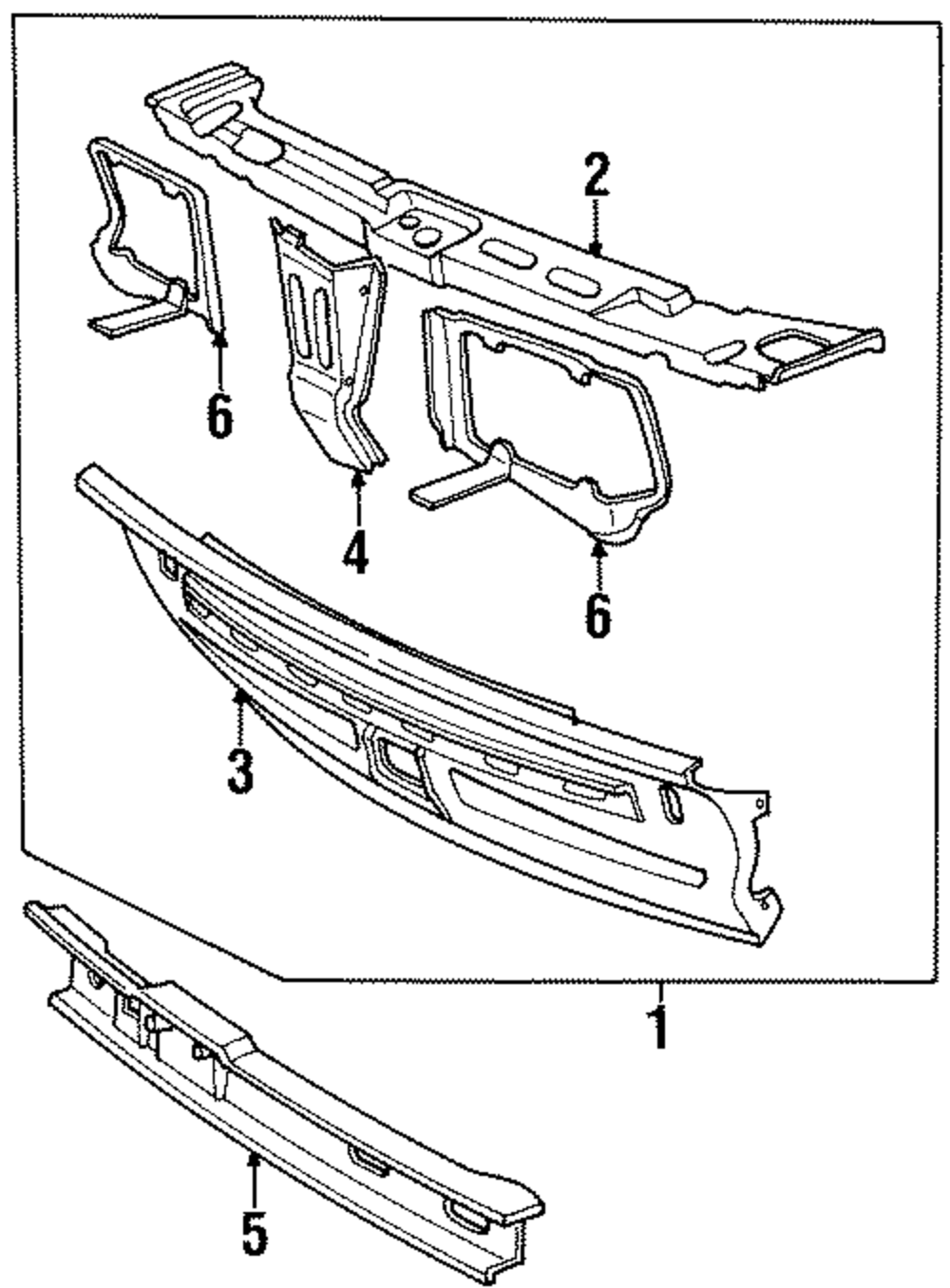 2
6
4
6
3
1
5