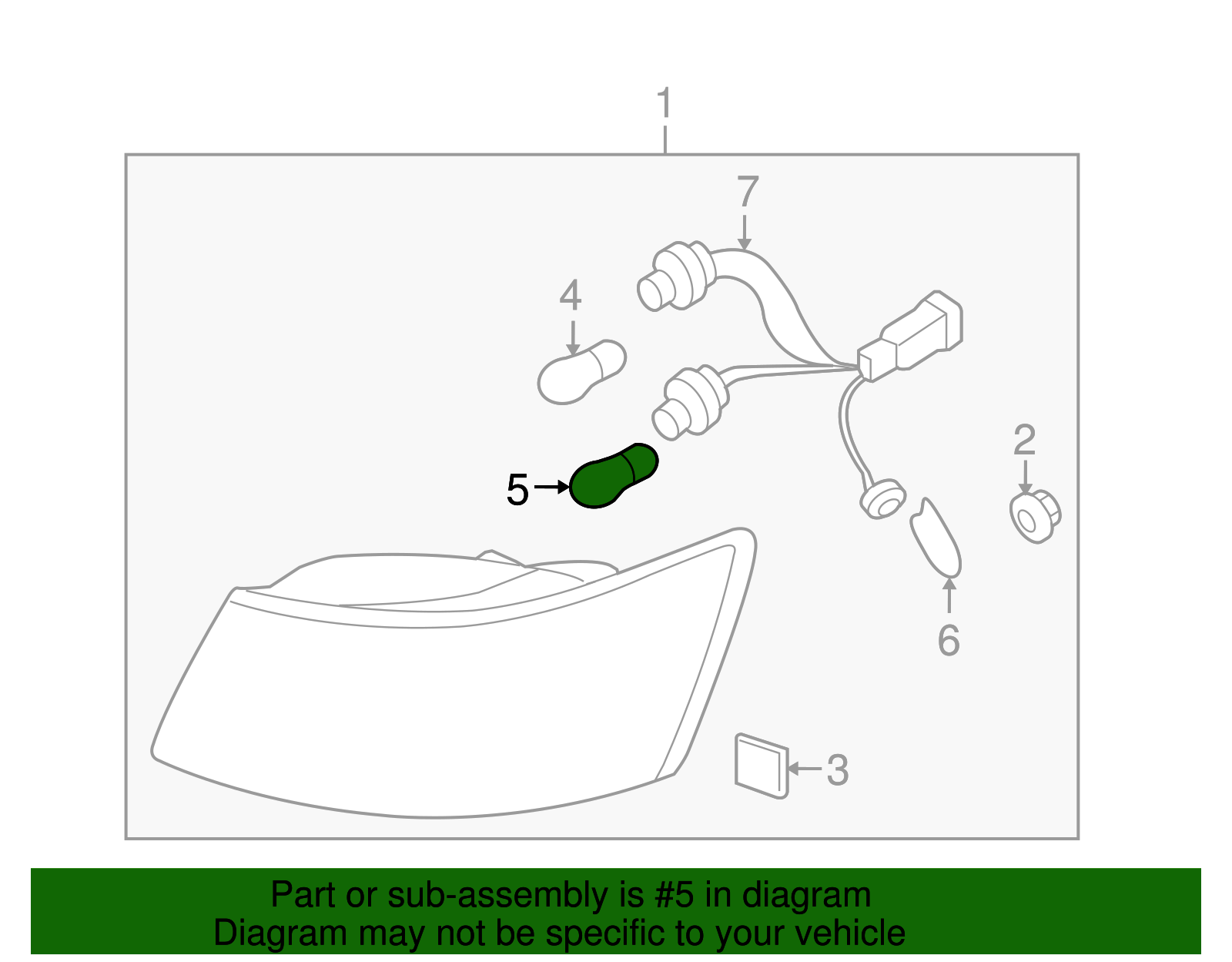 1
7
4
5
2
6
3

Part or sub-assembly is #5 in diagram
Diagram may not be specific to your vehicle