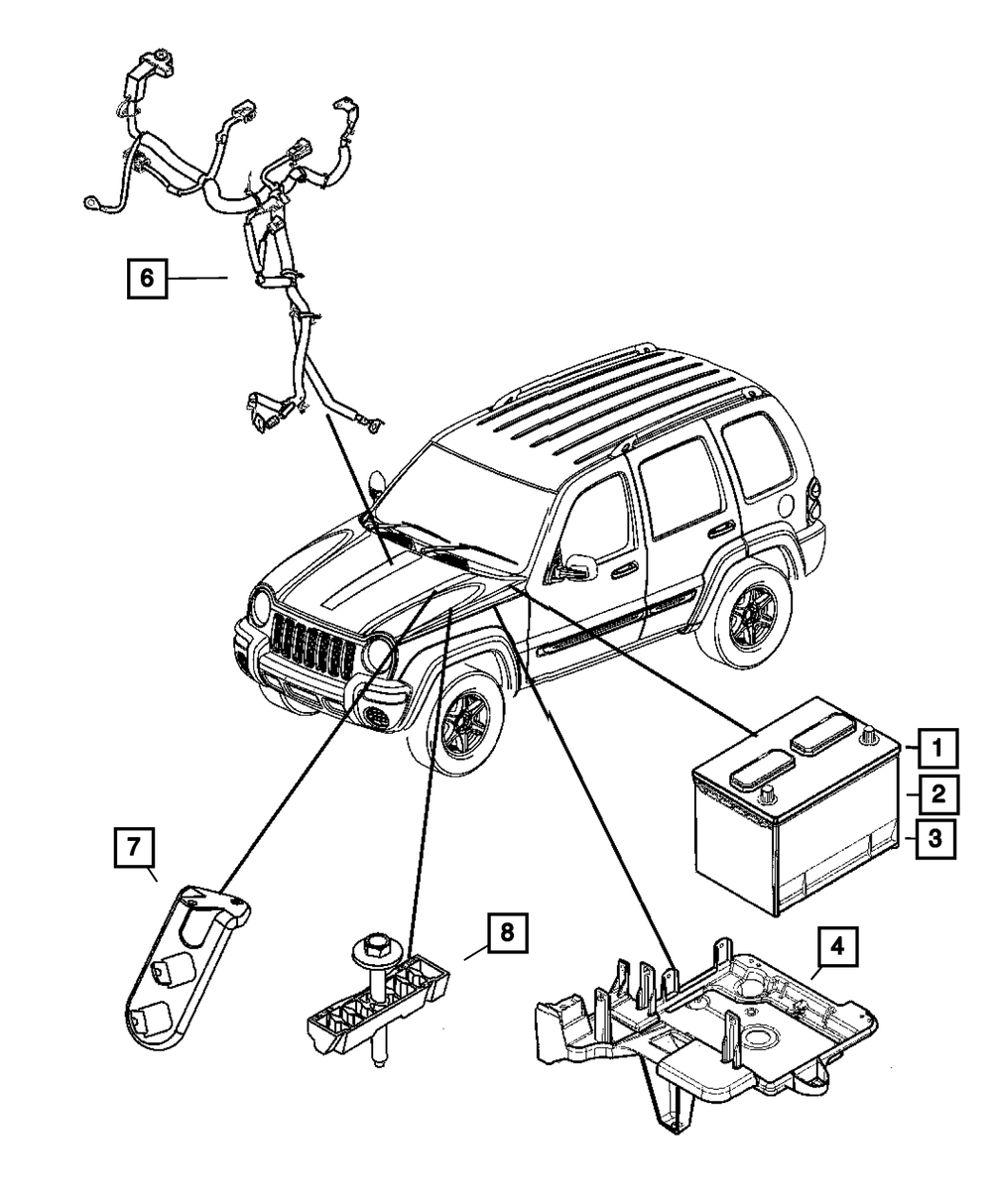 6
1
2
3
7
8
4