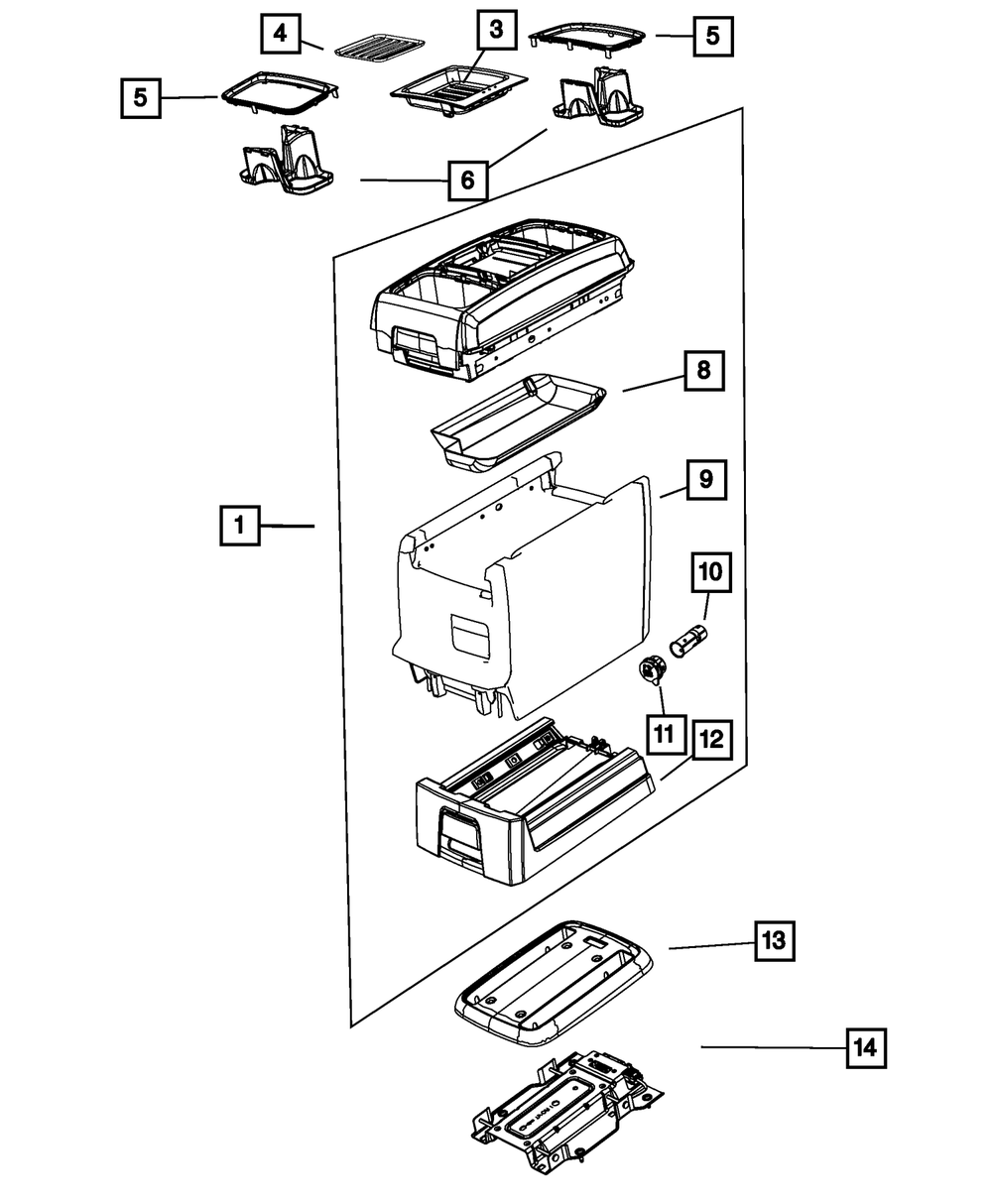 4
3
5
5
6
8
9
1
10
11
12
13
14