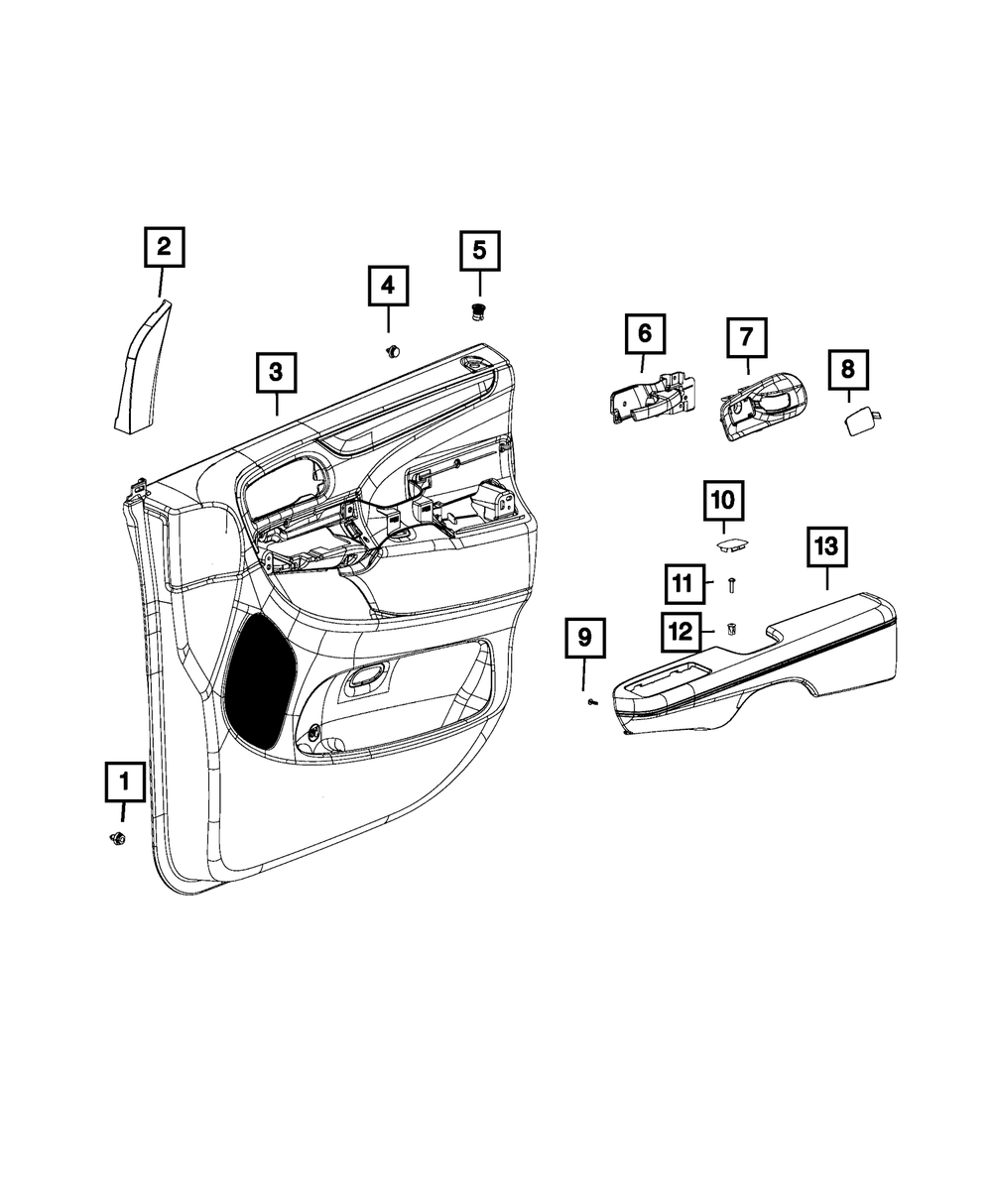 2
5
4
3
6
7
8
10
13
11
12
9
1