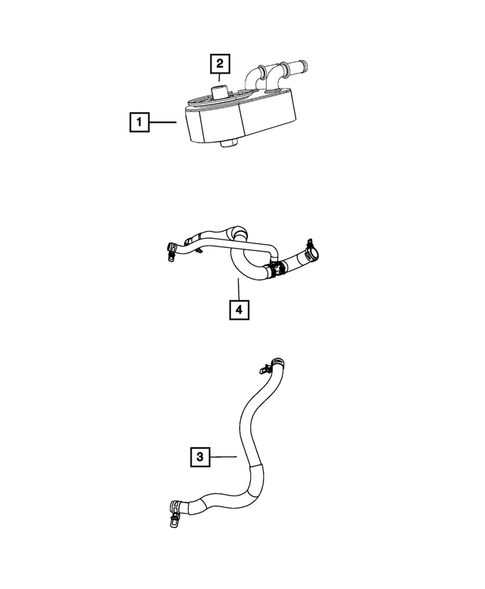 2
1
4
3