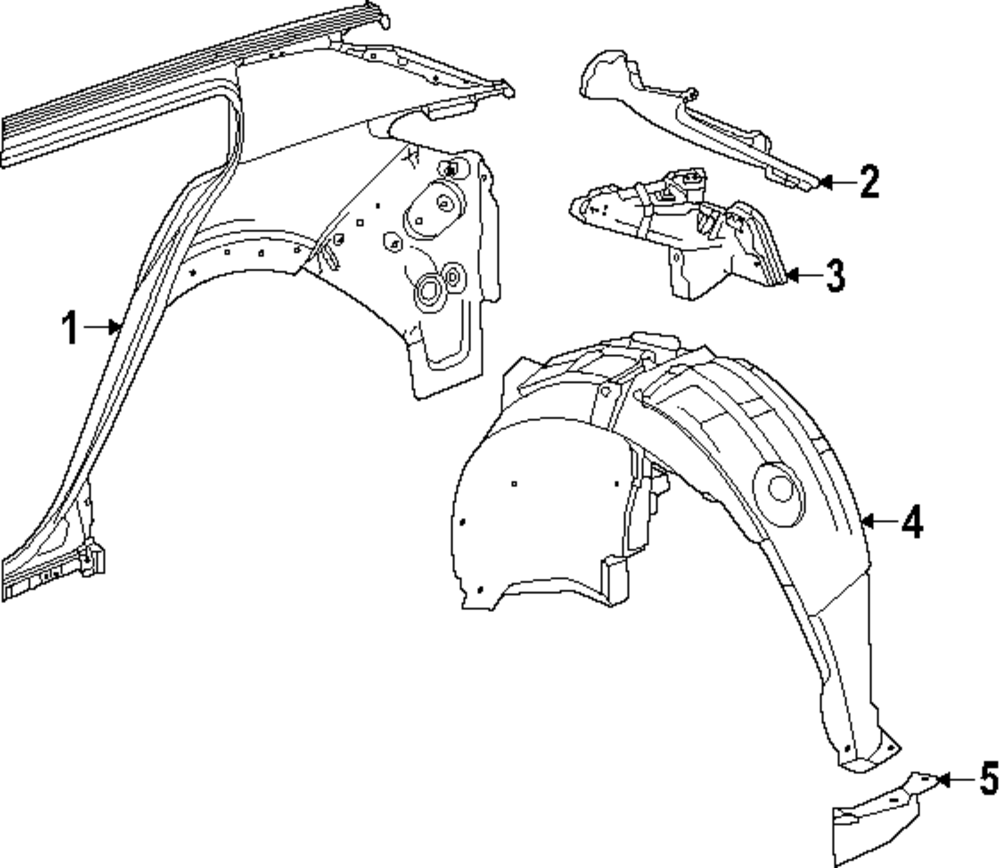 1
2
3
4
5