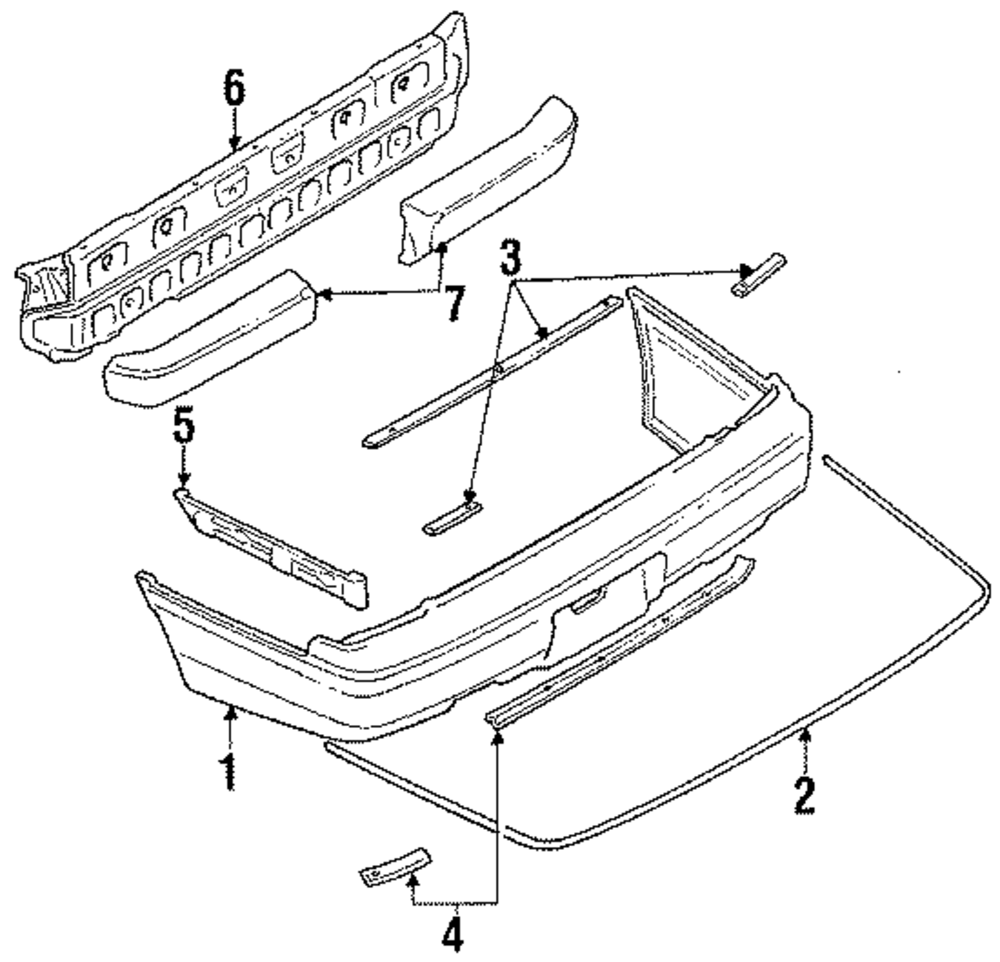 6
3
7
5
1
2
4