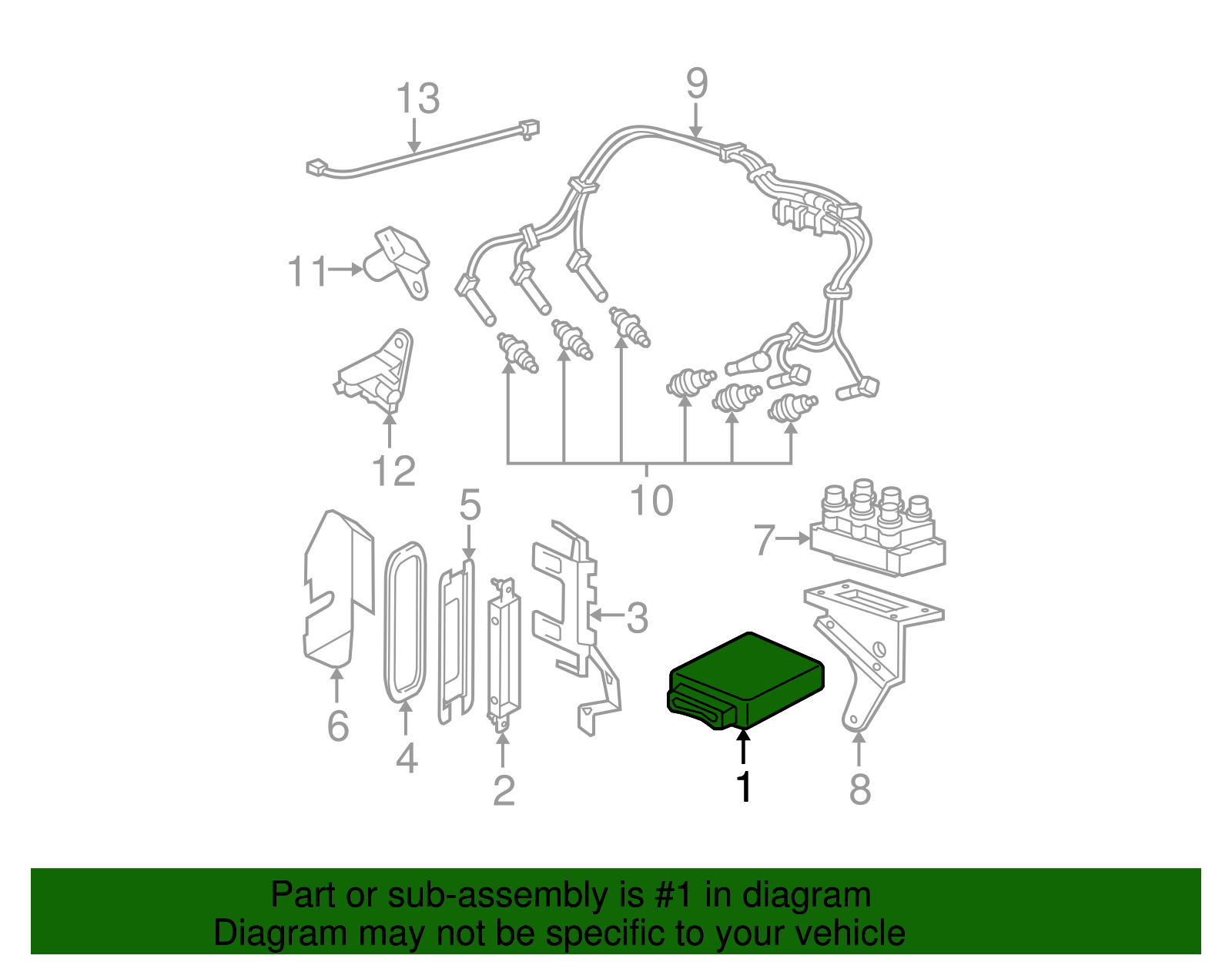 13
9
11
12
10
5
7
3
6
4
2
1
8

Part or sub-assembly is #1 in diagram
Diagram may not be specific to your vehicle