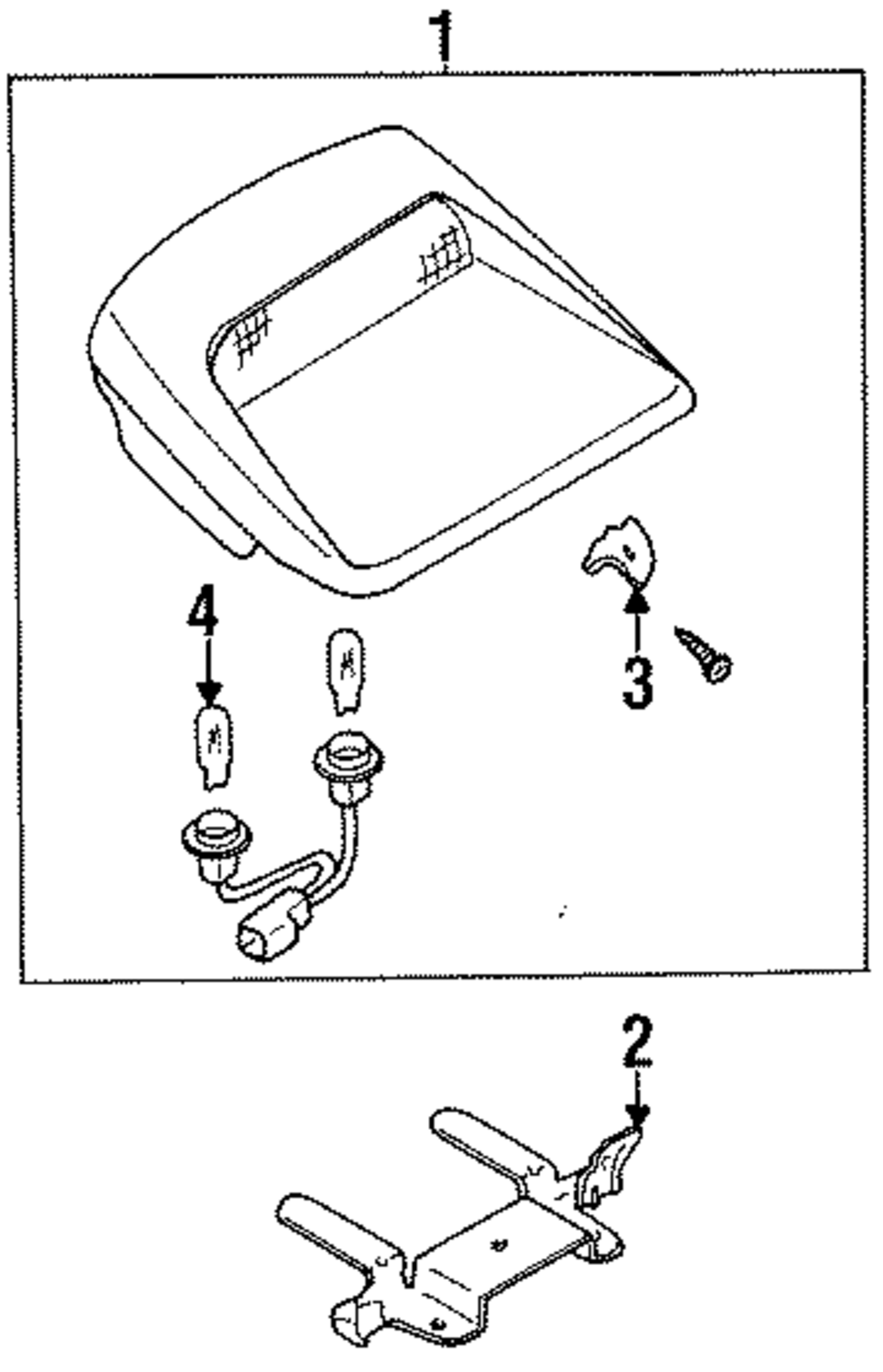 1
4
3
2