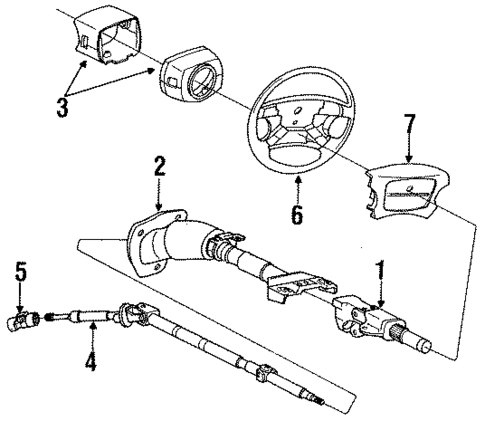 3
7
2
6
5
1
4