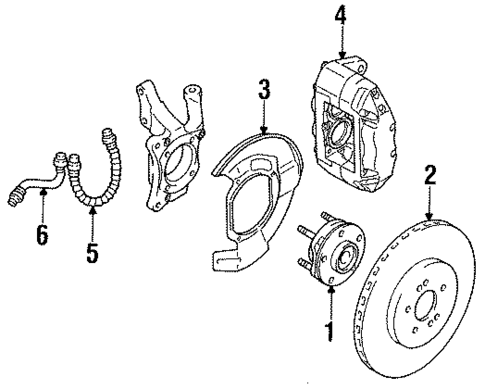 4
3
2
6
5
1