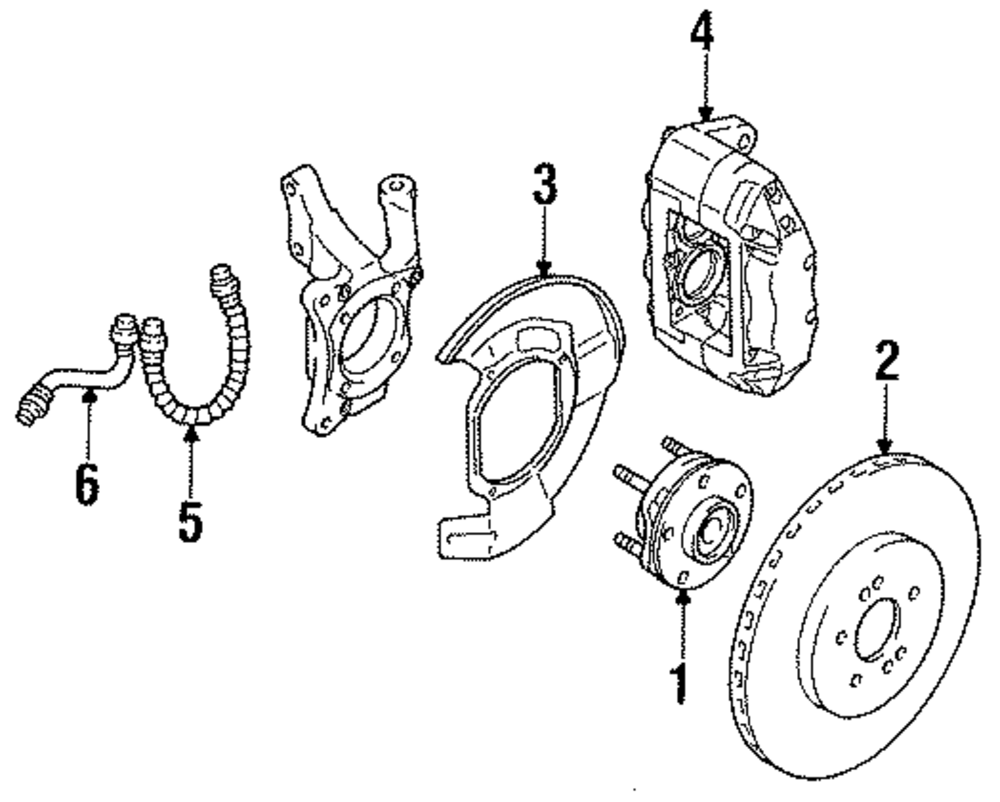 4
3
2
6
5
1