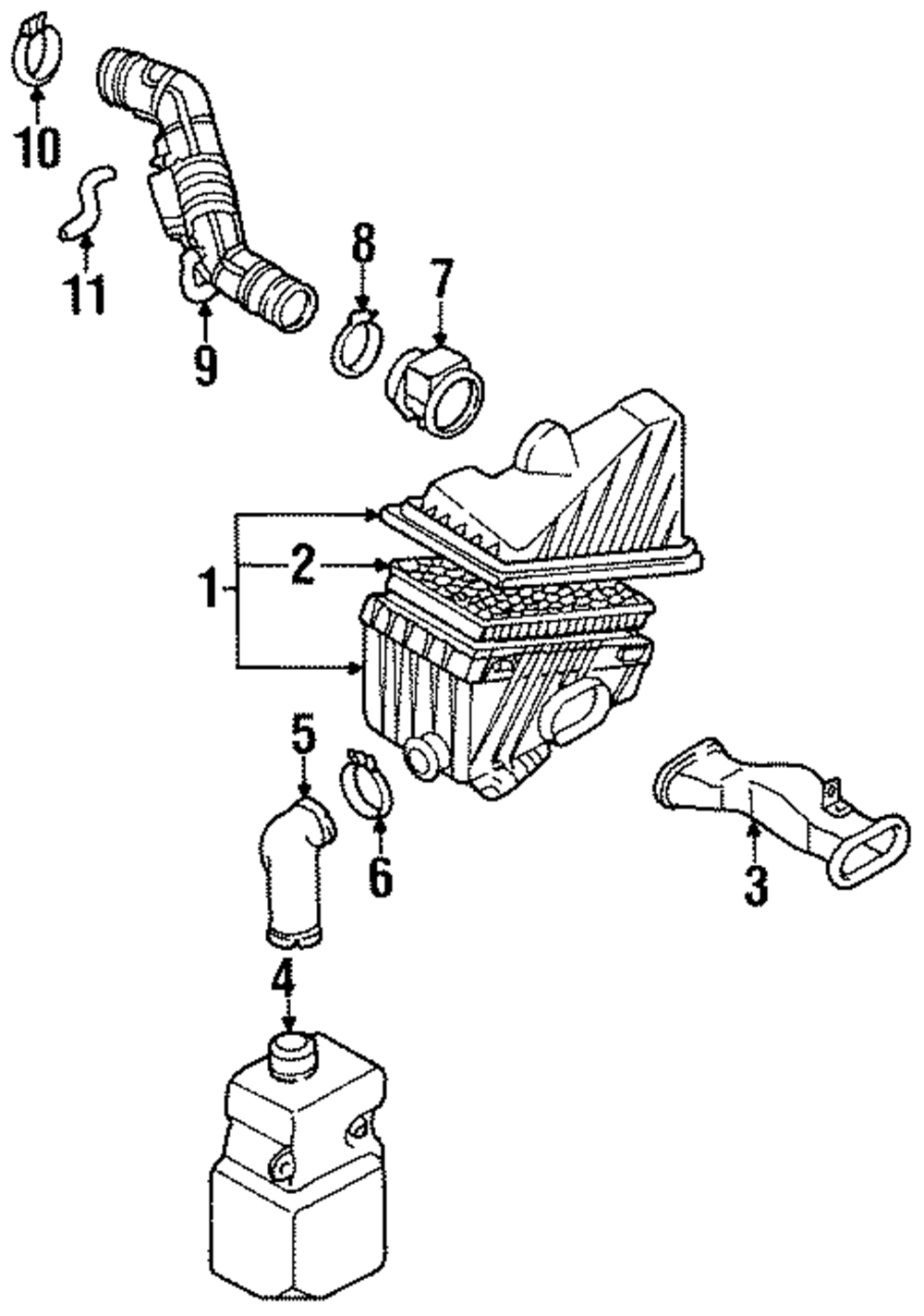 10
11
9
8
7
1
2
5
6
3
4