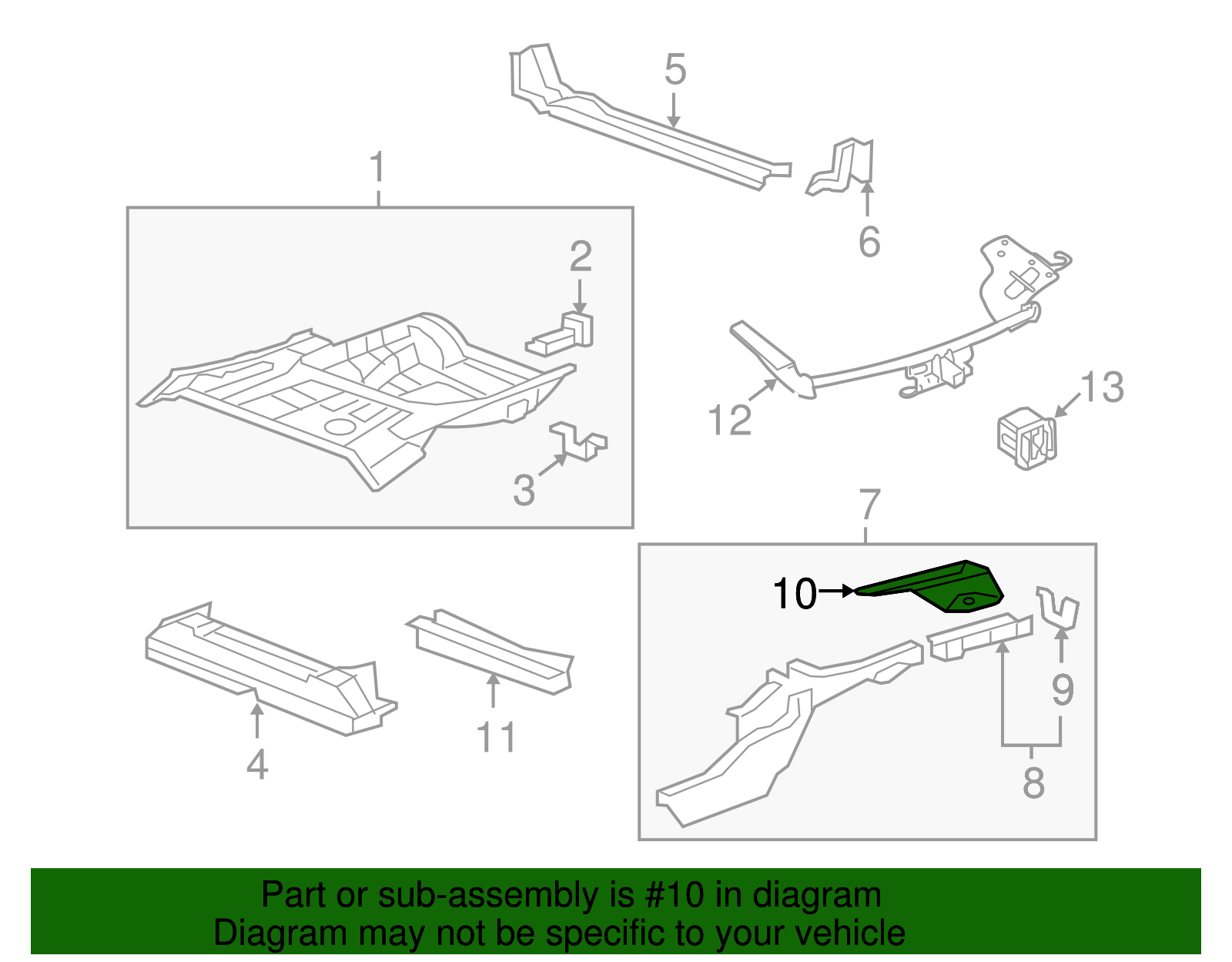 5

1

2

6

12

13

3

7

10

9

4

11

8

Part or sub-assembly is #10 in diagram
Diagram may not be specific to your vehicle