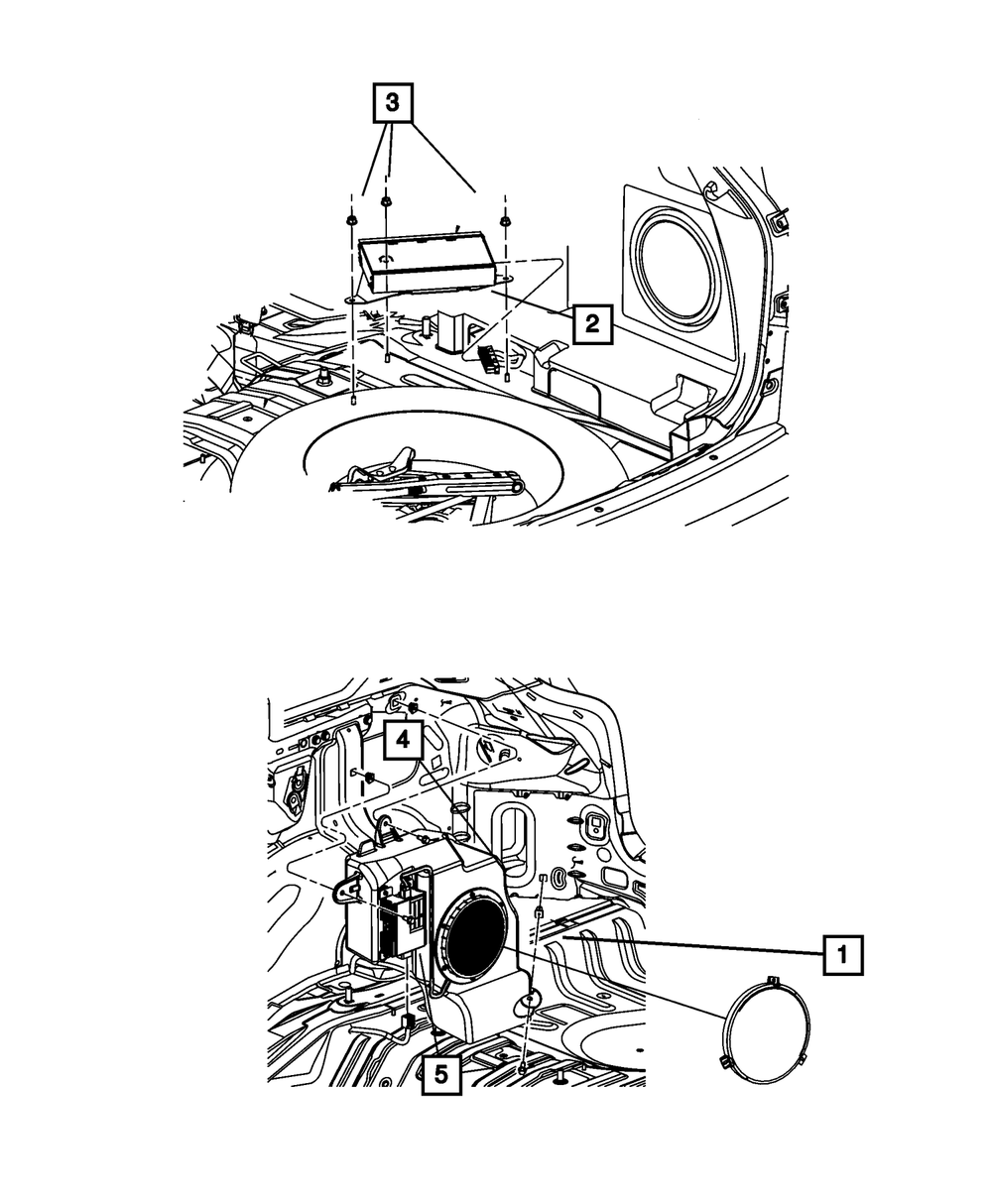 3
2
4
1
5