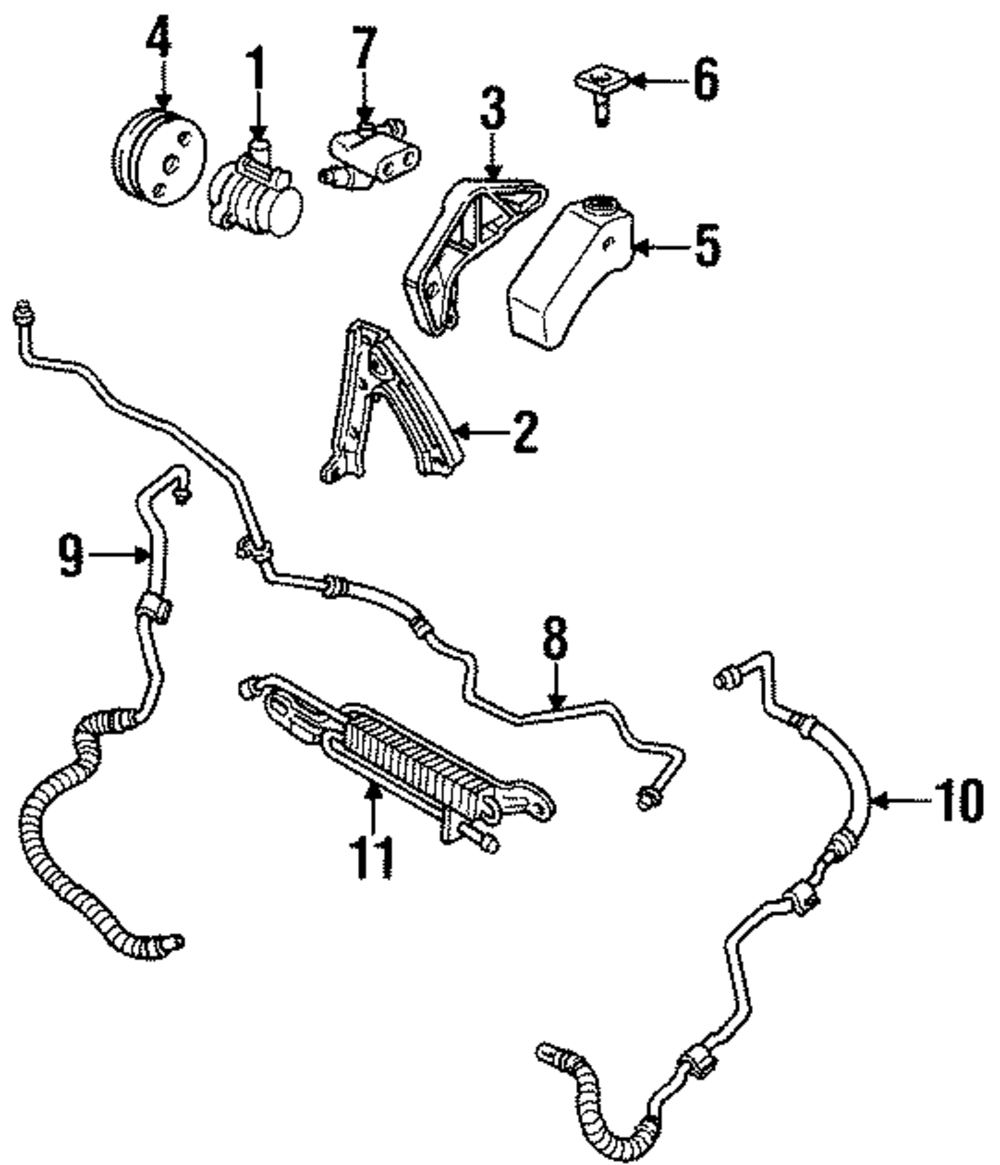 4
1
7
6
3
5
2
9
8
10
11