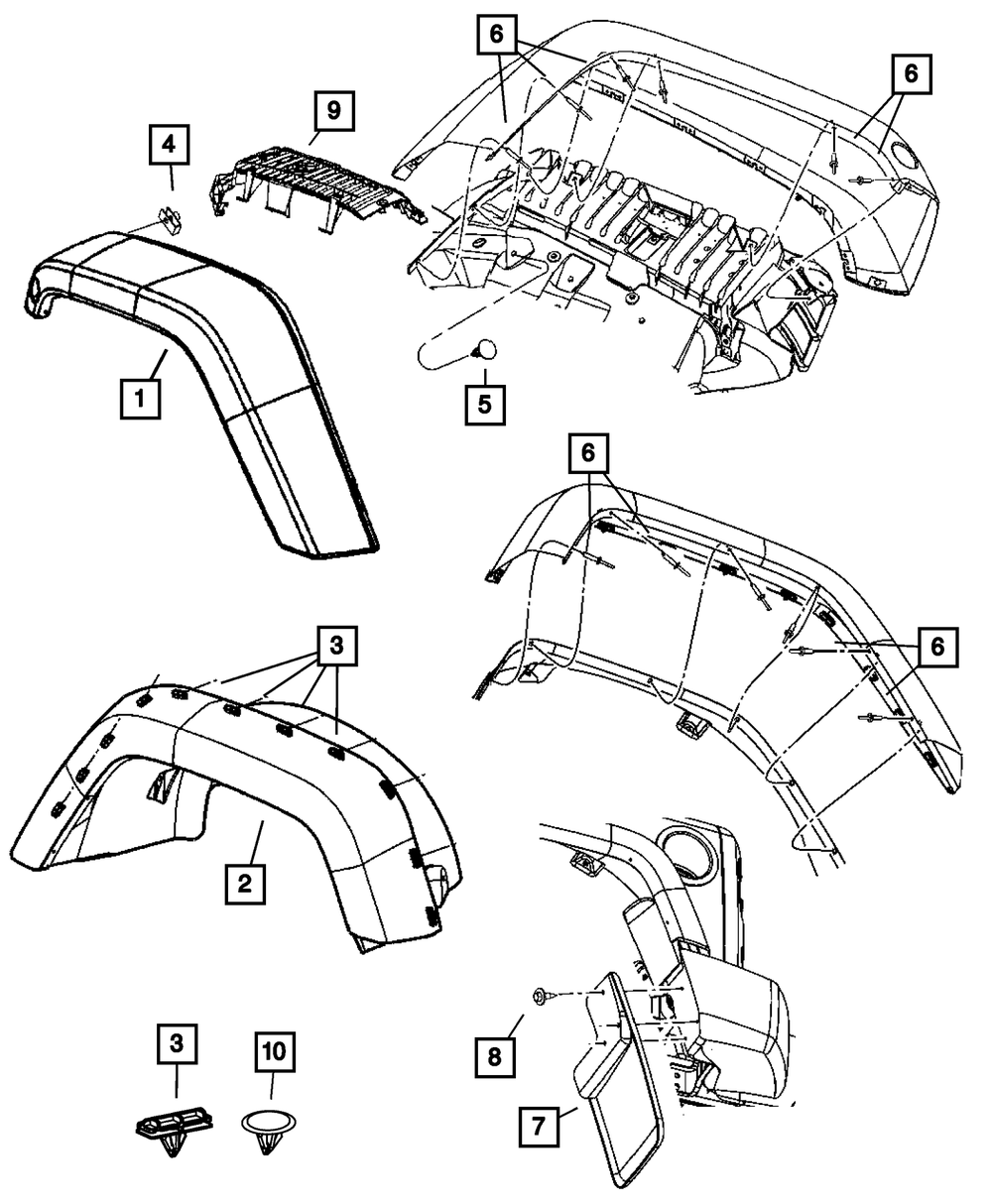 6
6
9
4
1
5
6
6
3
2
3
10
8
7