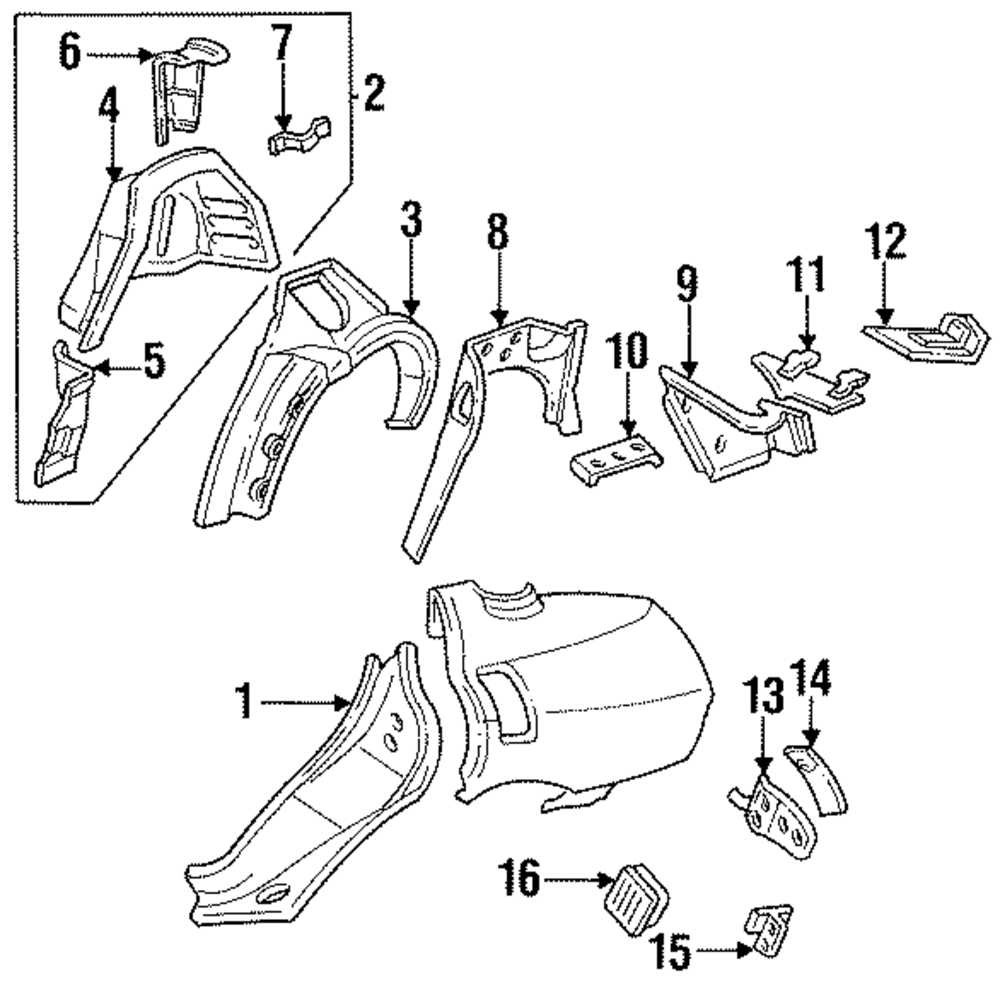 6
7
2
4
5
3
8
9
10
11
12
1
13
14
16
15