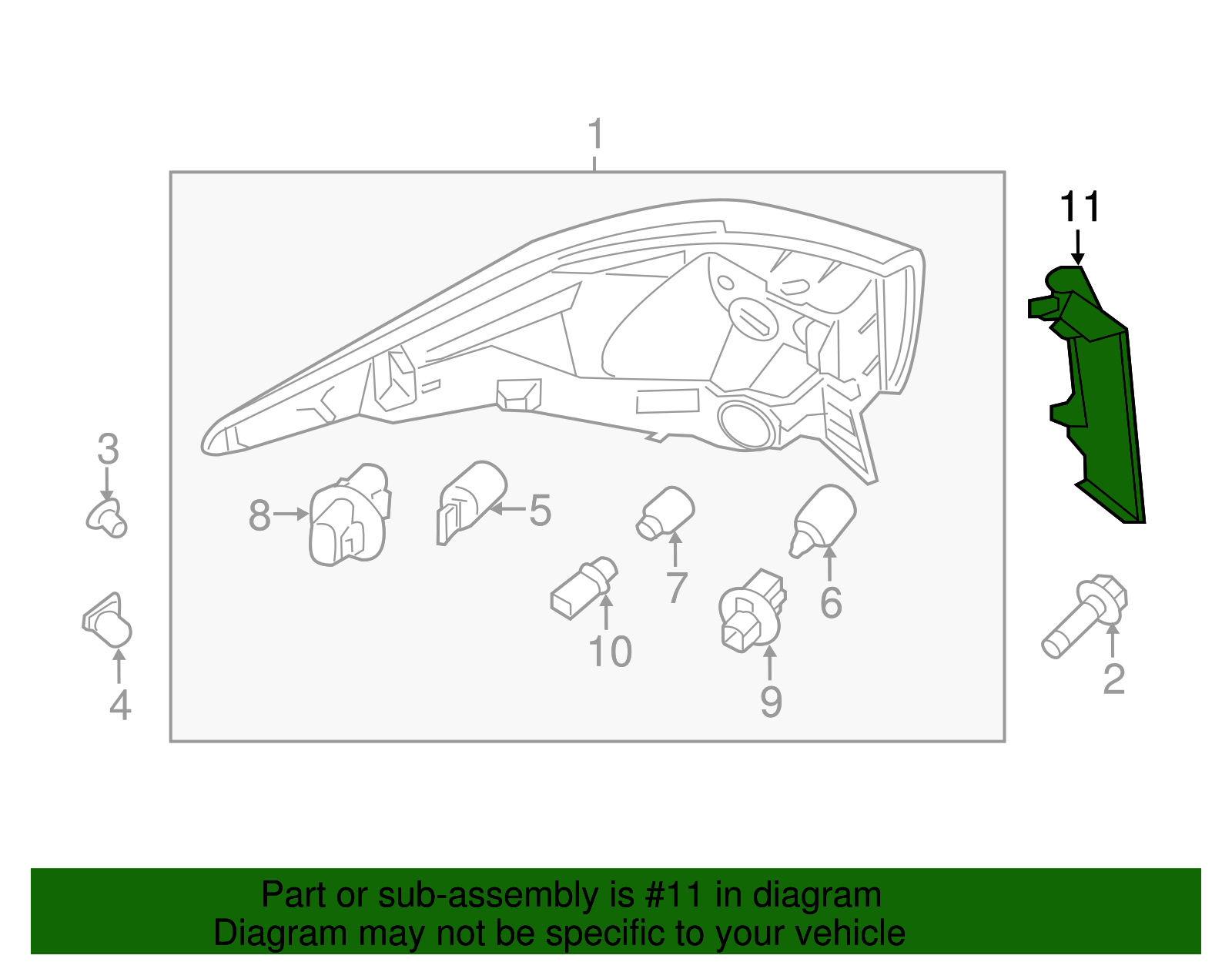 1

11

3

8

5

7

6

10

9

4

2

Part or sub-assembly is #11 in diagram
Diagram may not be specific to your vehicle