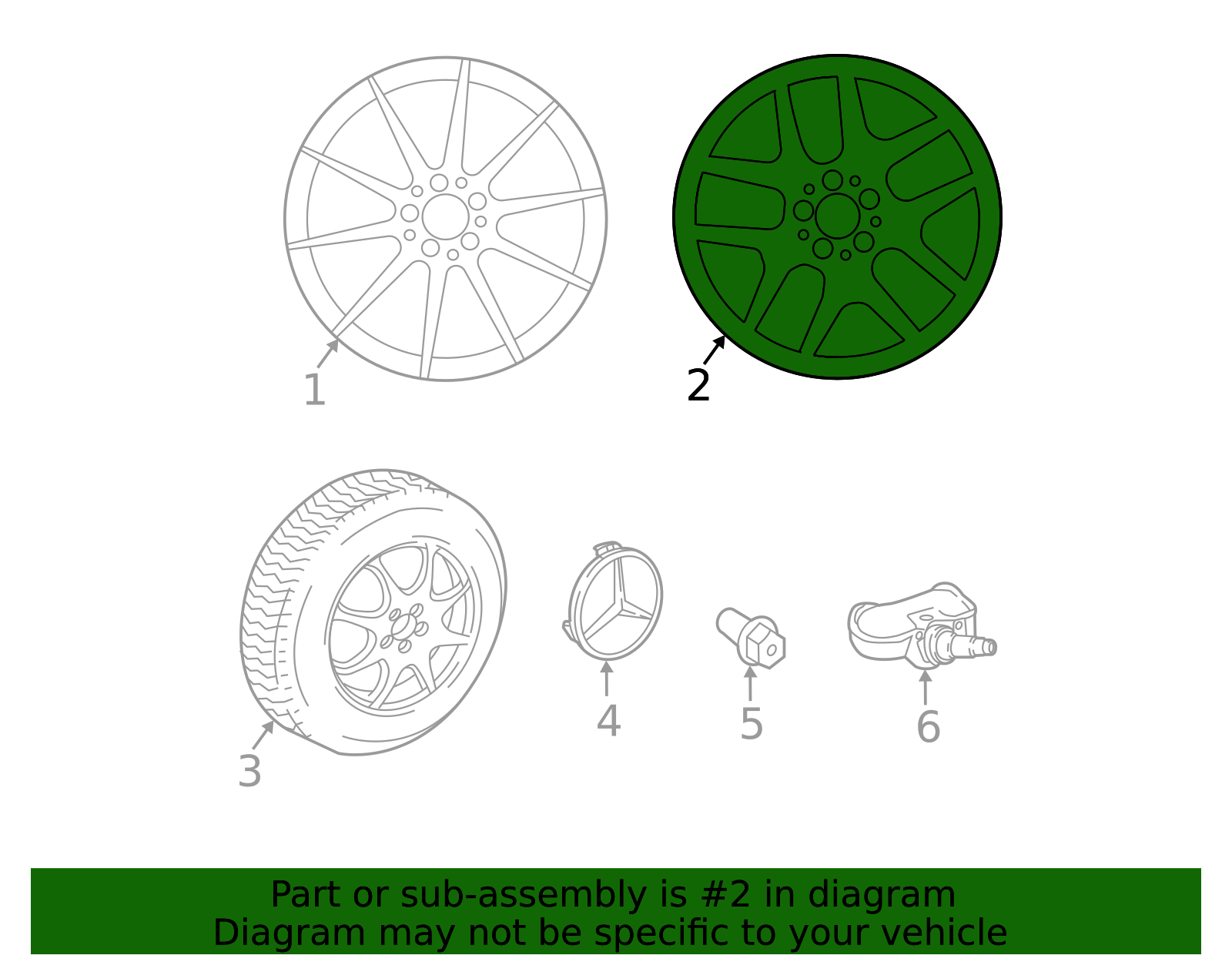 1

2

3

4

5

6

Part or sub-assembly is #2 in diagram
Diagram may not be specific to your vehicle