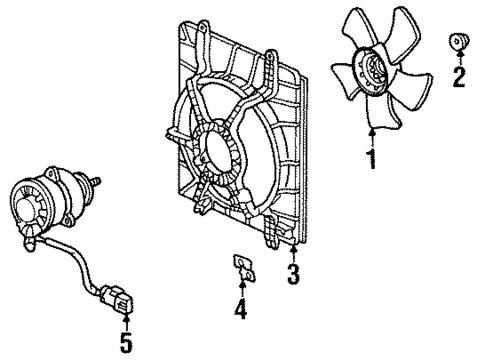 2
1
3
4
5