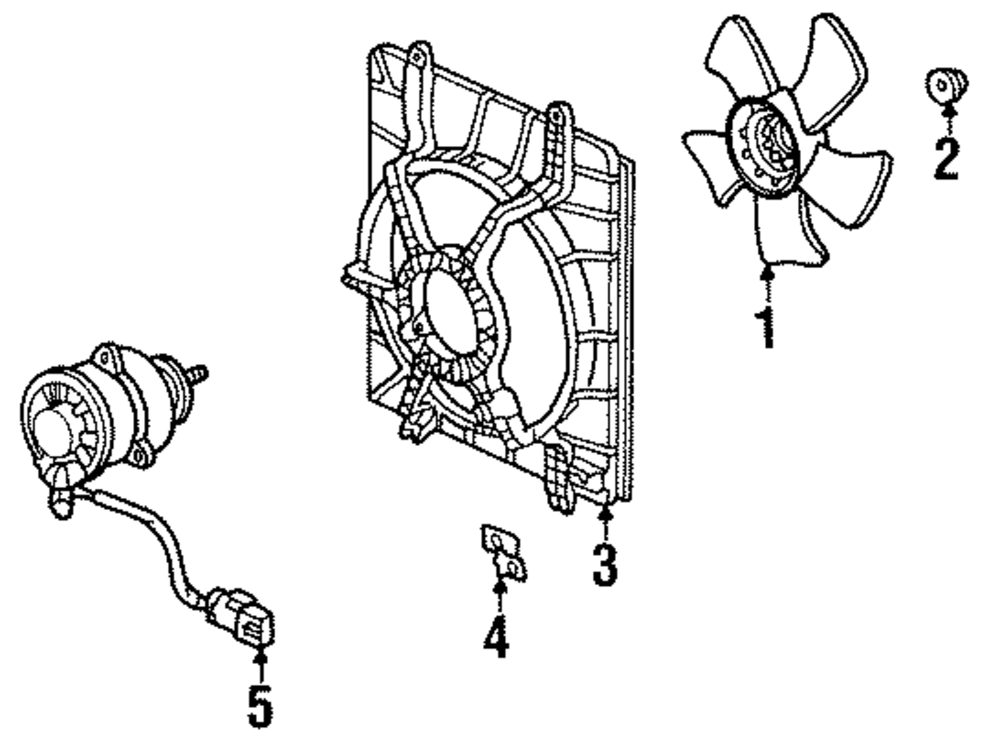 2
1
3
4
5