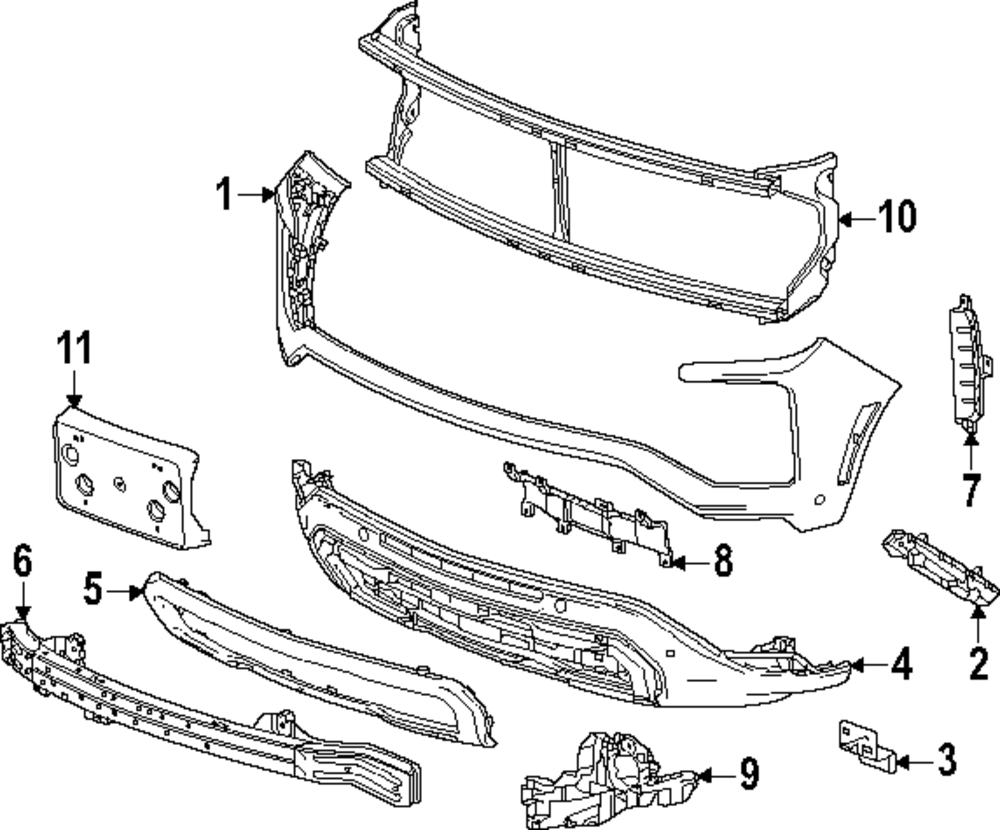 1
10
11
7
8
6
5
2
4
3
9