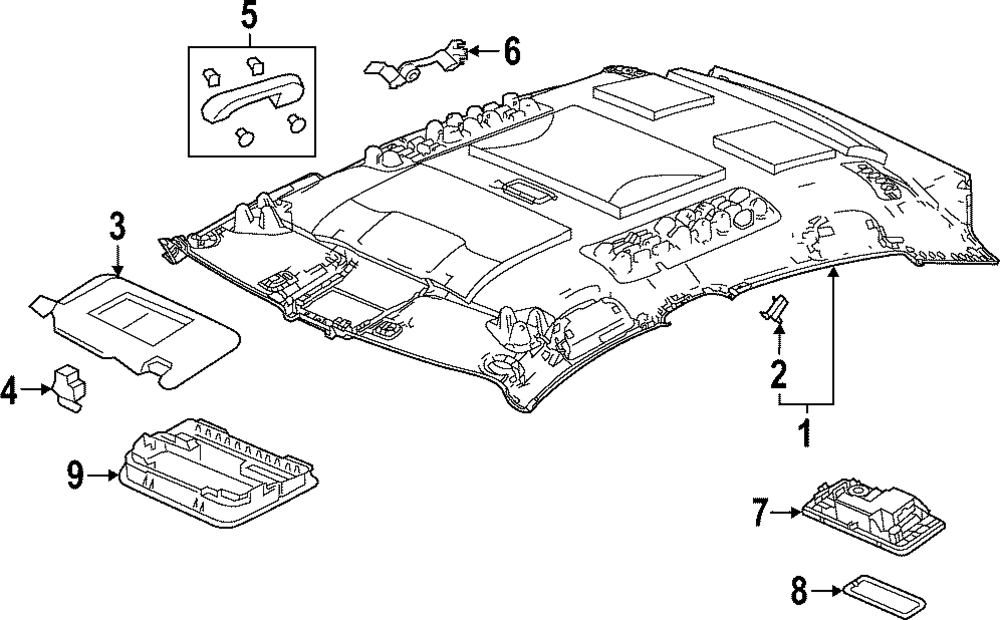 5
6
3
4
9
2
1
7
8