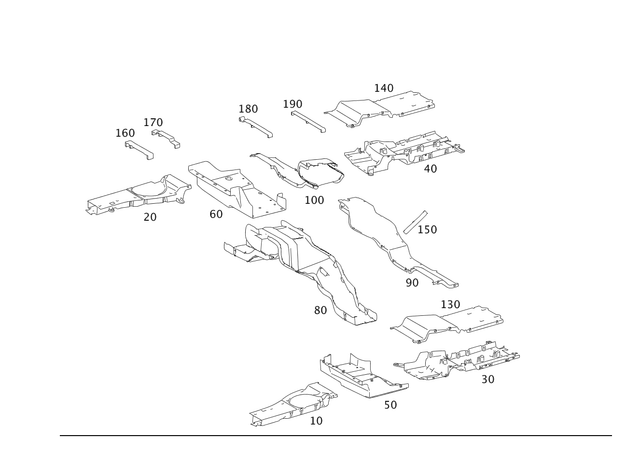 140
180
190
170
160
40
100
20
60
150
90
80
130
30
50
10