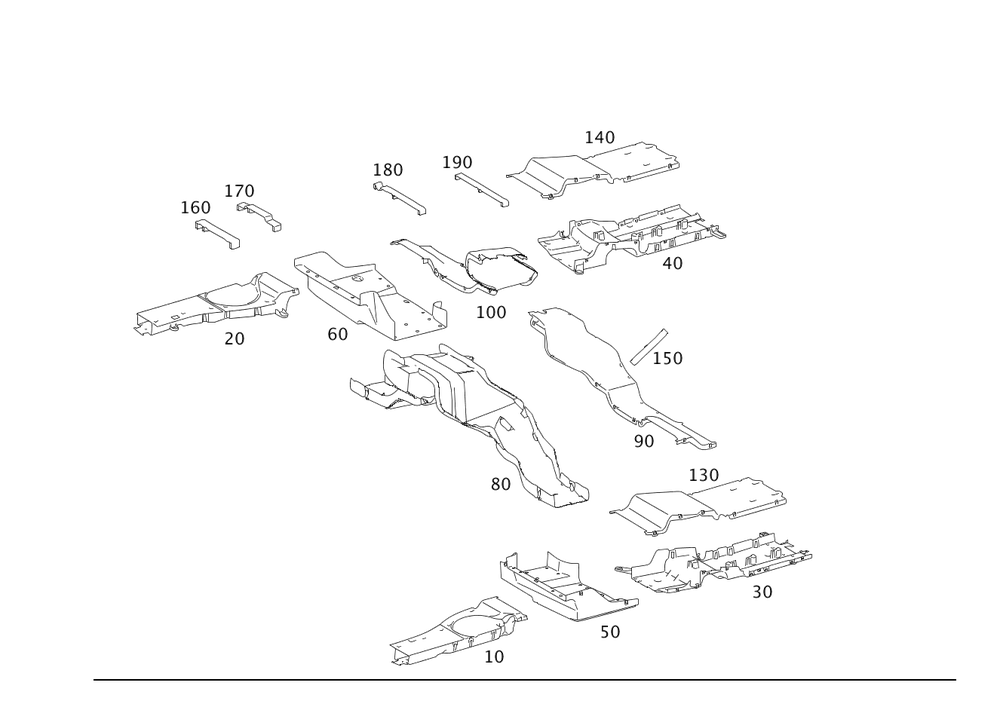 140
180
190
170
160
40
100
20
60
150
90
80
130
30
50
10