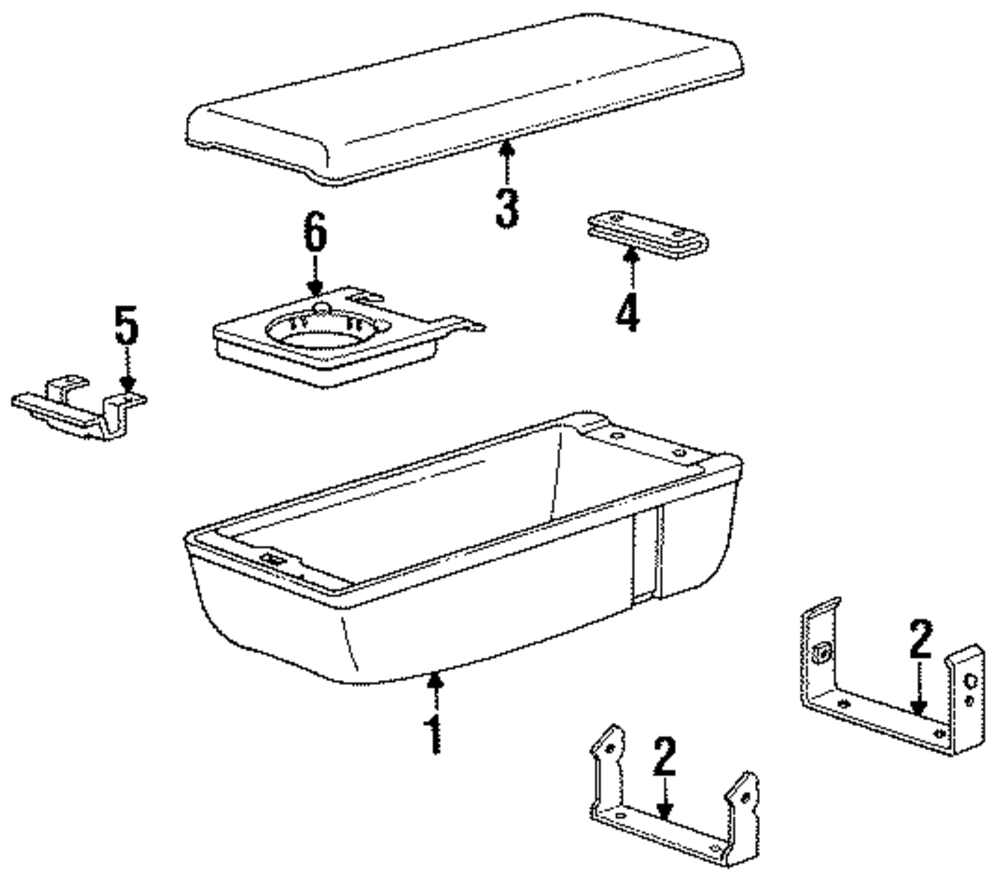 3
6
4
5
2
1
2