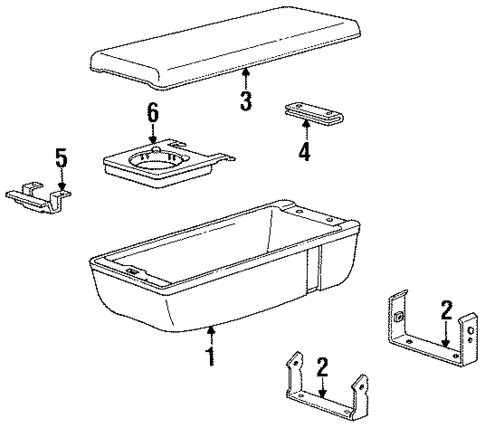 3
6
4
5
2
1
2