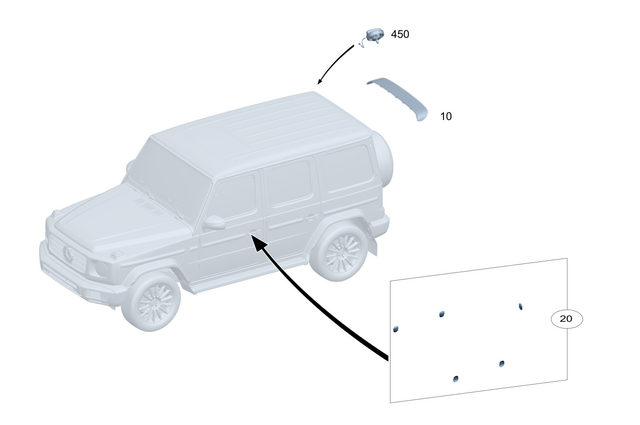 450

10

20